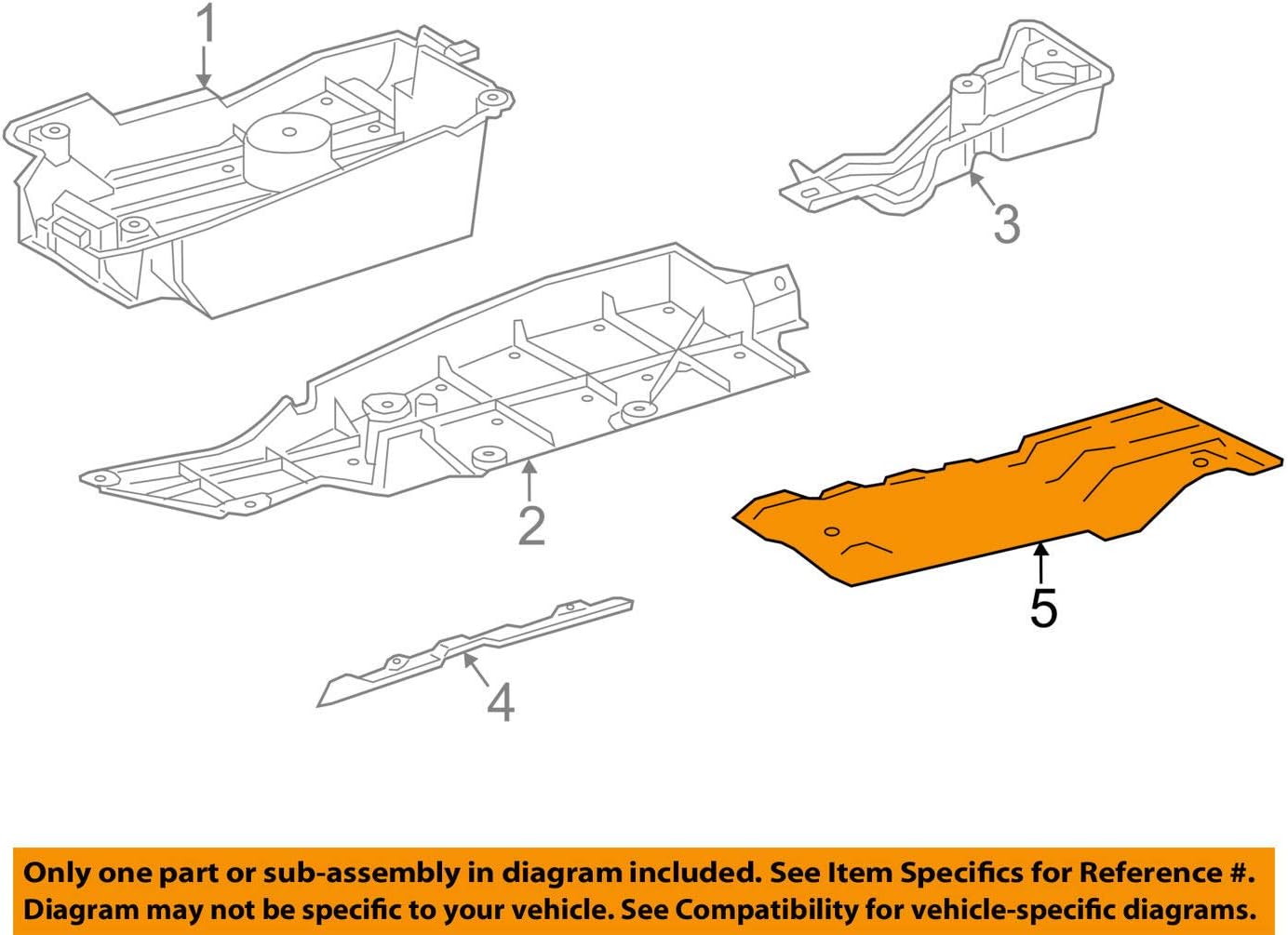 1

3

2

5

4

Only one part or sub-assembly in diagram included. See Item Specifics for Reference #. Diagram may not be specific to your vehicle. See Compatibility for vehicle-specific diagrams.