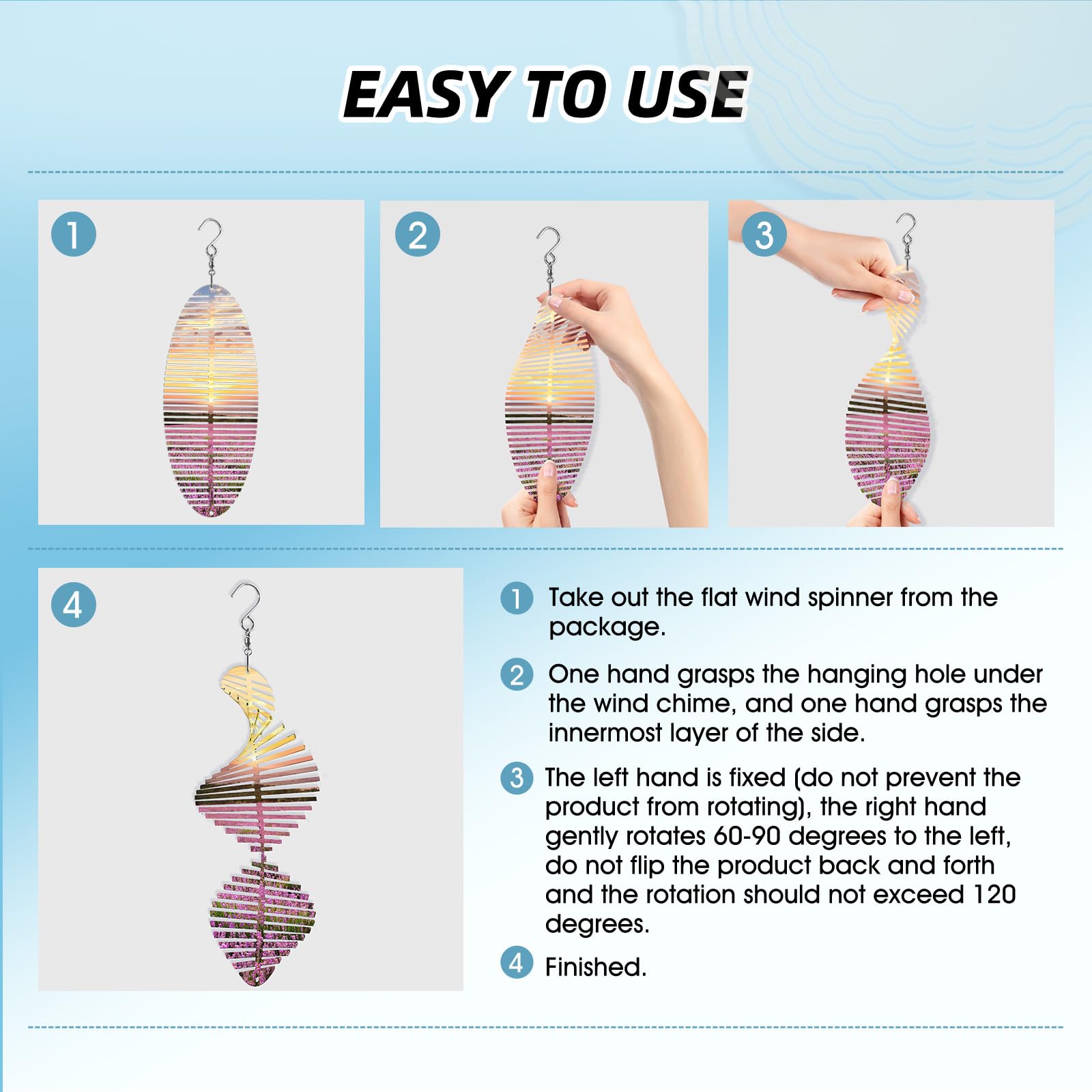 EASY TO USE

1

2

3

4

1 Take out the flat wind spinner from the package.

2 One hand grasps the hanging hole under the wind chime, and one hand grasps the innermost layer of the side.

3 The left hand is fixed (do not prevent the product from rotating), the right hand gently rotates 60-90 degrees to the left, do not flip the product back and forth and the rotation should not exceed 120 degrees.

4 Finished.