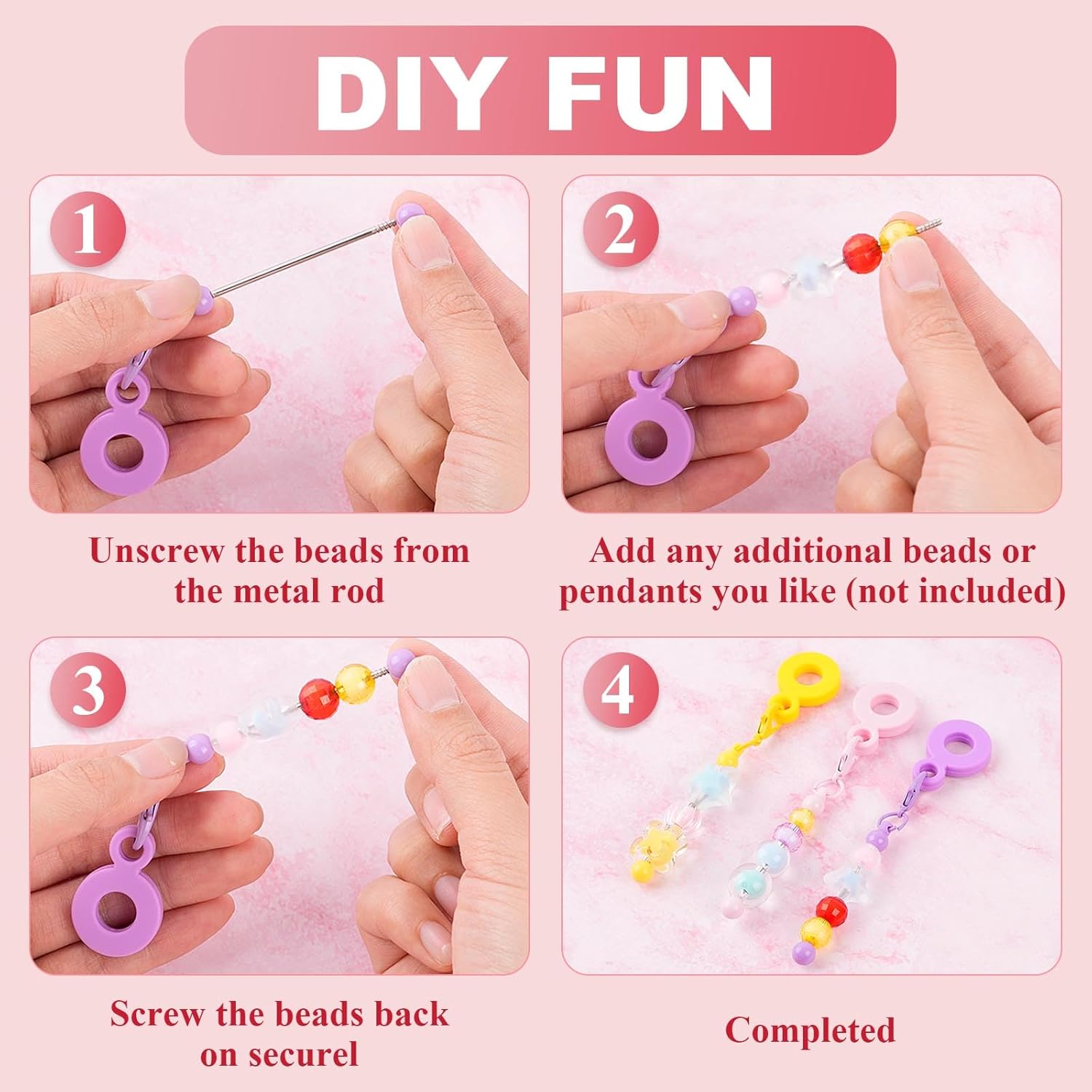 DIY FUN

1

Unscrew the beads from the metal rod

2

Add any additional beads or pendants you like (not included)

3

Screw the beads back on securel

4

Completed