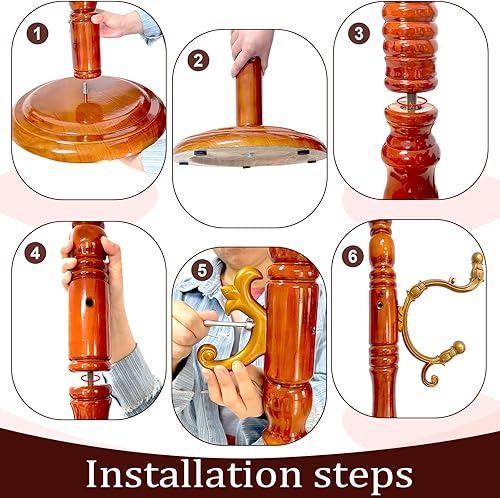 1
2
3
4
5
6
Installation steps