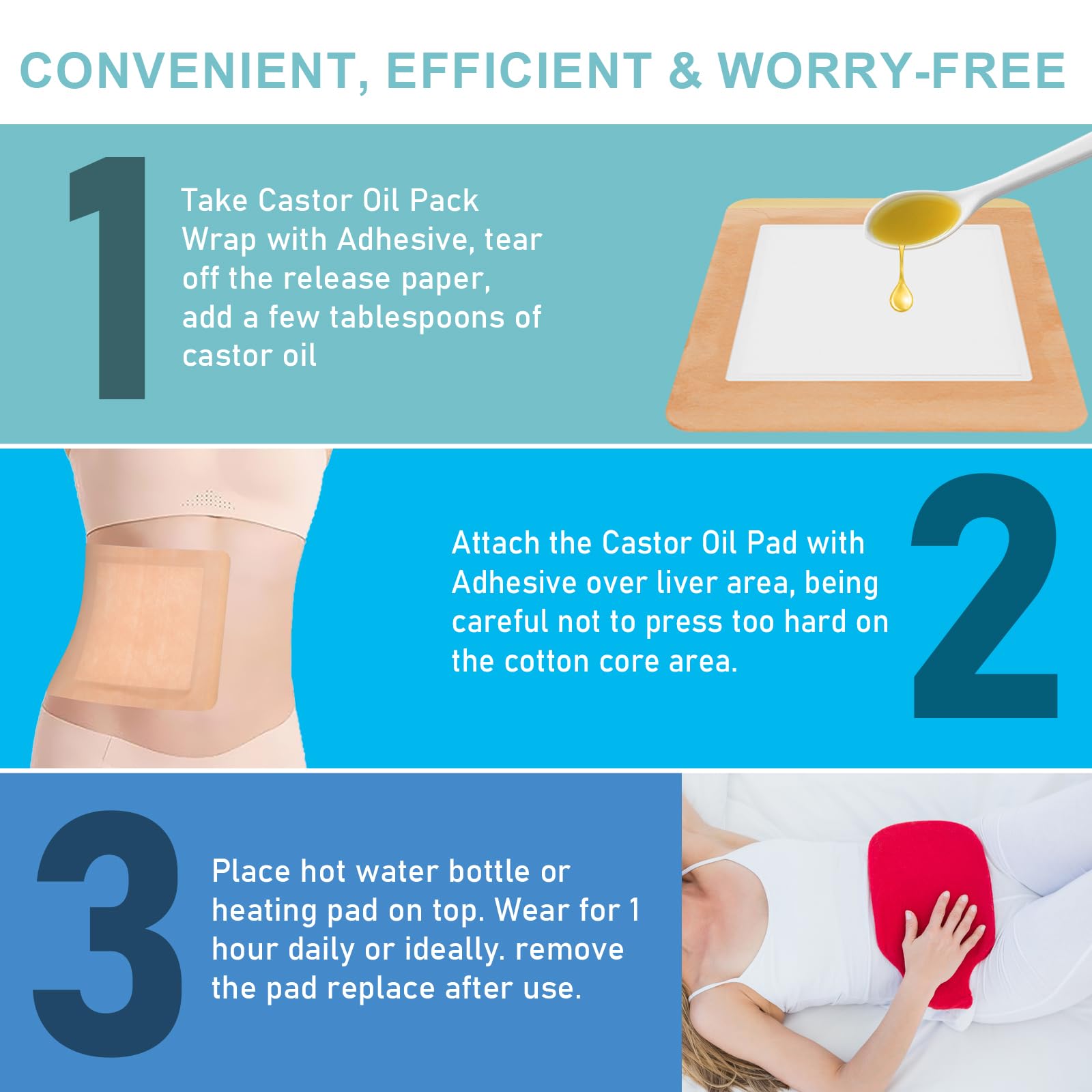 CONVENIENT, EFFICIENT & WORRY-FREE

1

Take Castor Oil Pack Wrap with Adhesive, tear off the release paper, add a few tablespoons of castor oil

Attach the Castor Oil Pad with Adhesive over liver area, being careful not to press too hard on the cotton core area.

2

3

Place hot water bottle or heating pad on top. Wear for 1 hour daily or ideally. remove the pad replace after use.