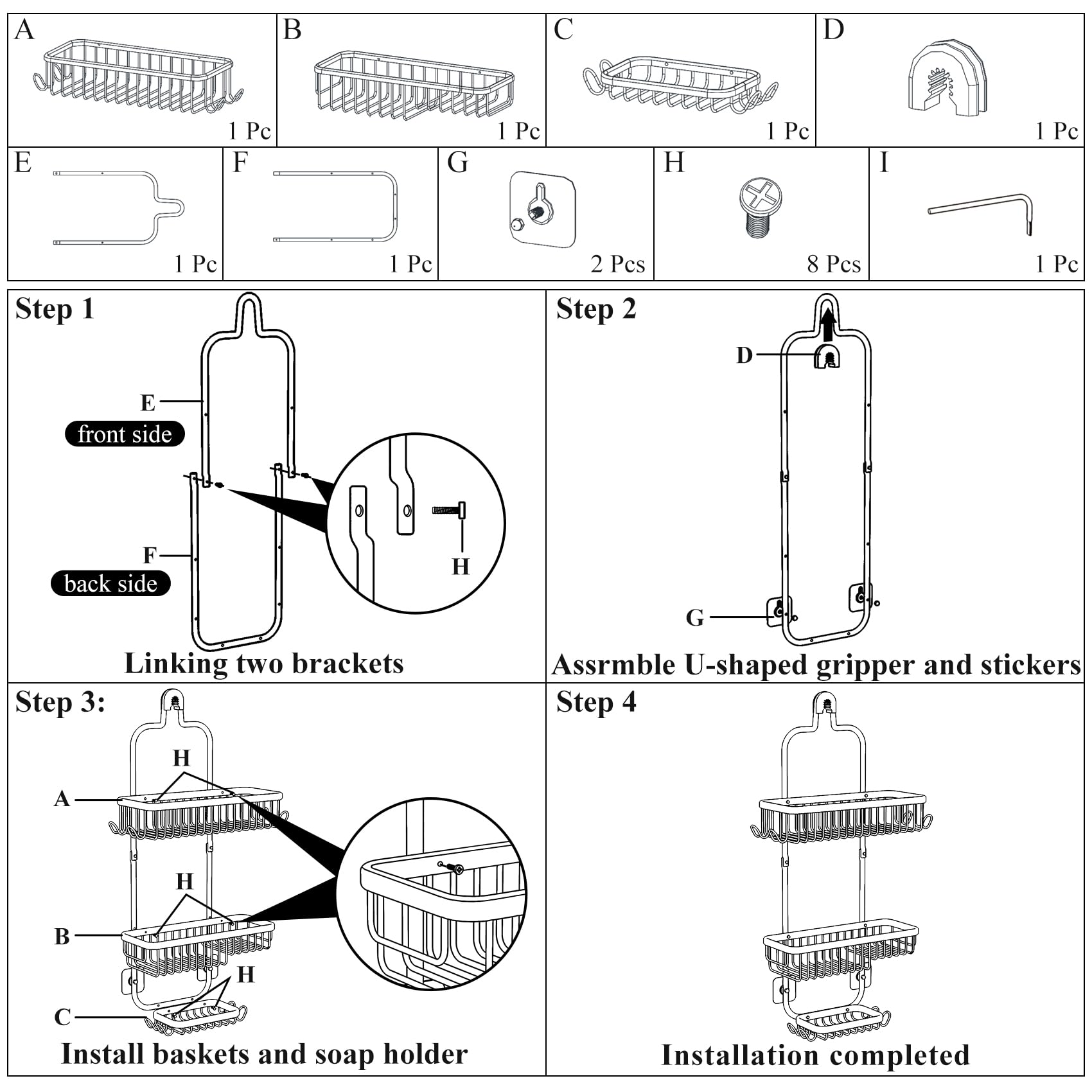 A
1 Pc

B
1 Pc

C
1 Pc

D
1 Pc

E
1 Pc

F
1 Pc

G
2 Pcs

H
8 Pcs

I
1 Pc

Step 1
E
front side
F
back side
H
Linking two brackets

Step 2
D
G
Assrmble U-shaped gripper and stickers

Step 3:
H
A
H
B
H
C
Install baskets and soap holder

Step 4
Installation completed