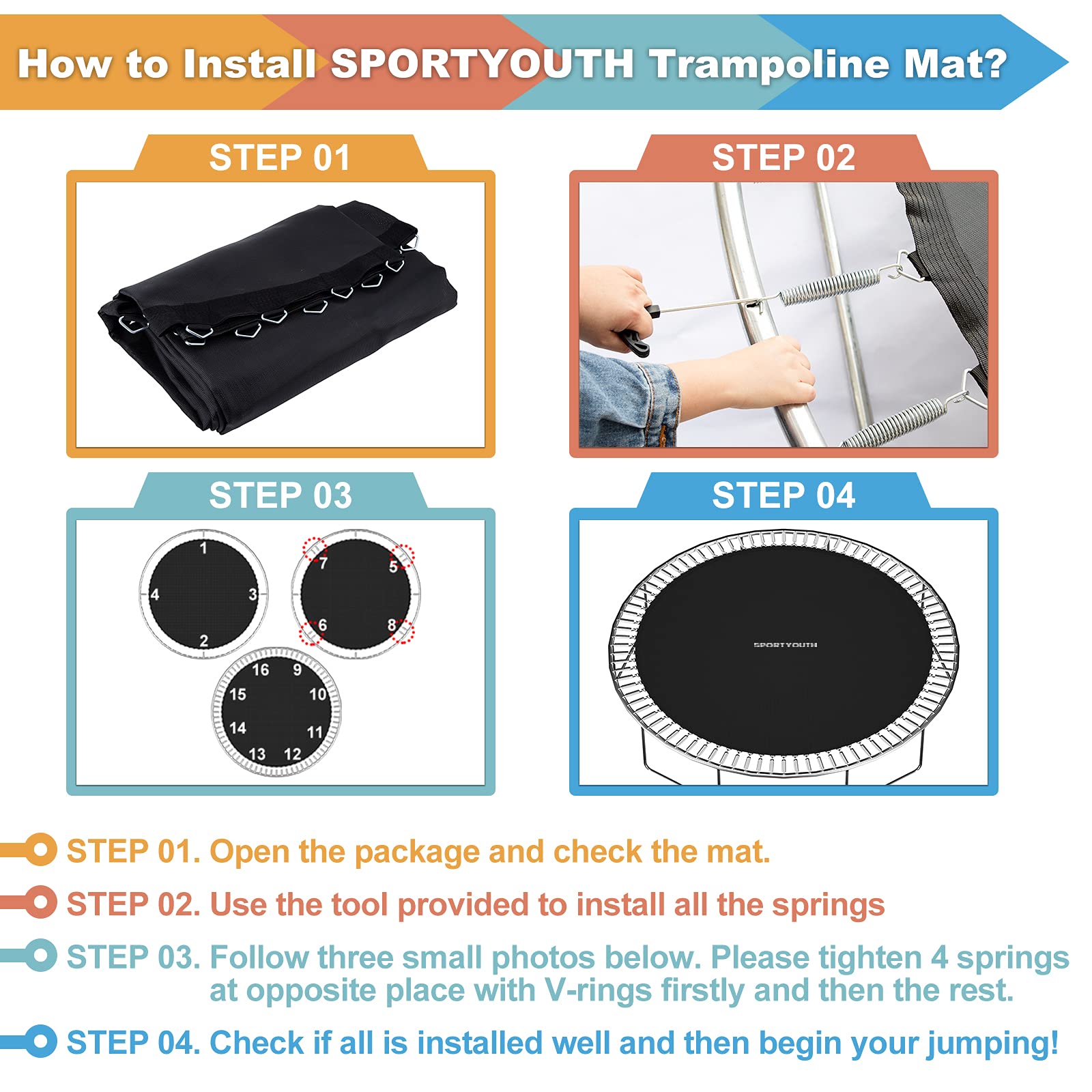 How to Install SPORTYOUTH Trampoline Mat?

STEP 01

STEP 02

STEP 03

1
4
3
2

7
5
6
8

16
9
15
10
14
11
13
12

STEP 04

SPORTYOUTH

STEP 01. Open the package and check the mat.

STEP 02. Use the tool provided to install all the springs

STEP 03. Follow three small photos below. Please tighten 4 springs at opposite place with V-rings firstly and then the rest.

STEP 04. Check if all is installed well and then begin your jumping!