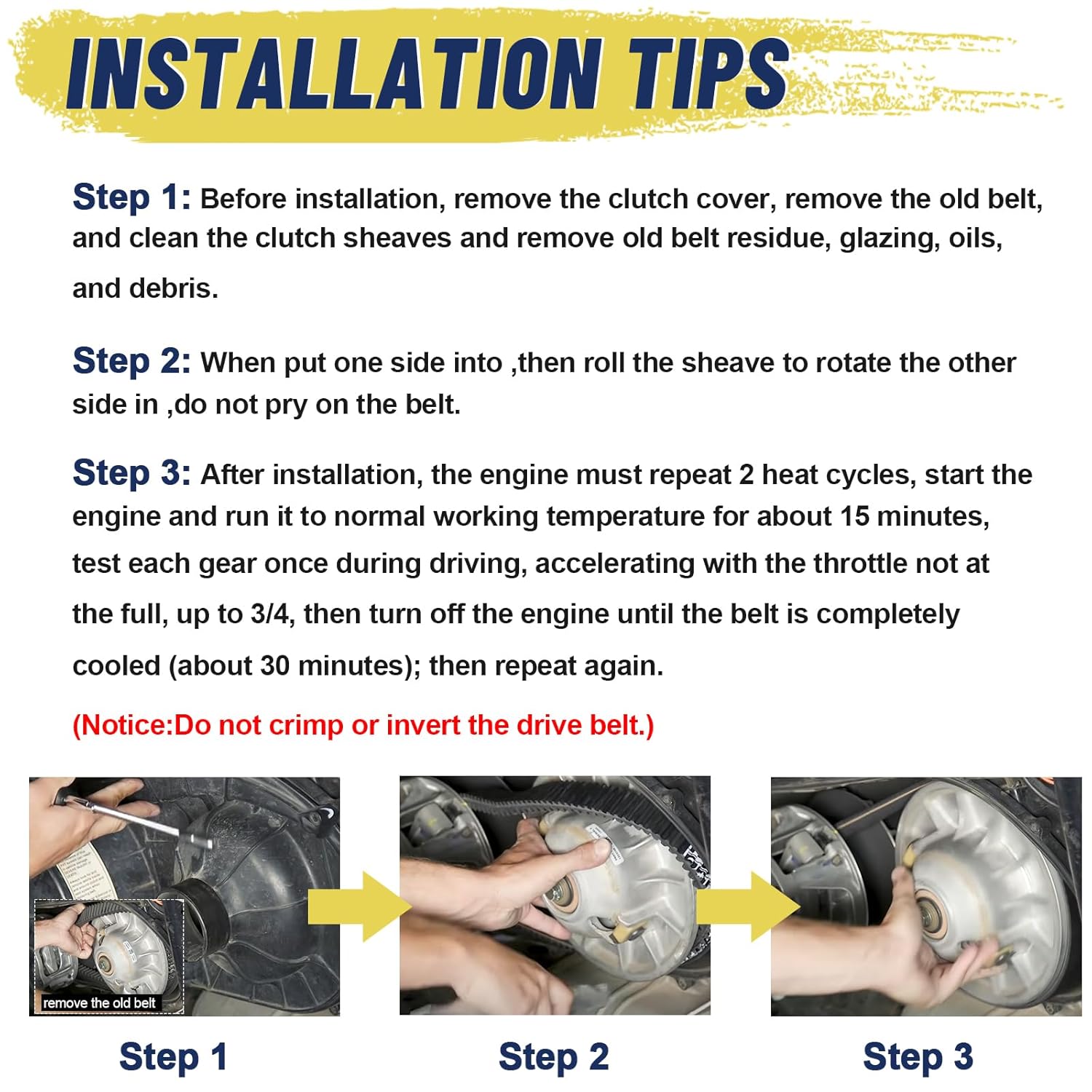 INSTALLATION TIPS

Step 1: Before installation, remove the clutch cover, remove the old belt, and clean the clutch sheaves and remove old belt residue, glazing, oils, and debris.

Step 2: When put one side into ,then roll the sheave to rotate the other side in ,do not pry on the belt.

Step 3: After installation, the engine must repeat 2 heat cycles, start the engine and run it to normal working temperature for about 15 minutes, test each gear once during driving, accelerating with the throttle not at the full, up to 3/4, then turn off the engine until the belt is completely cooled (about 30 minutes); then repeat again.

(Notice:Do not crimp or invert the drive belt.)

remove the old belt

Step 1

Step 2

Step 3