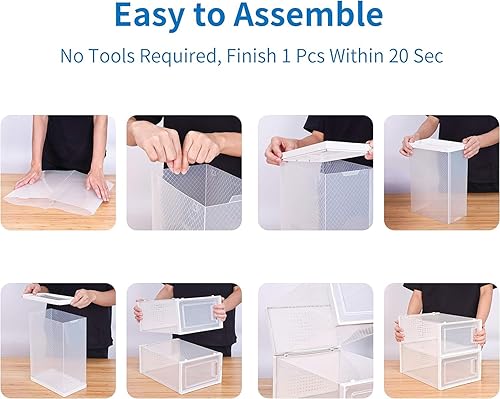 Easy to Assemble

No Tools Required, Finish 1 Pcs Within 20 Sec