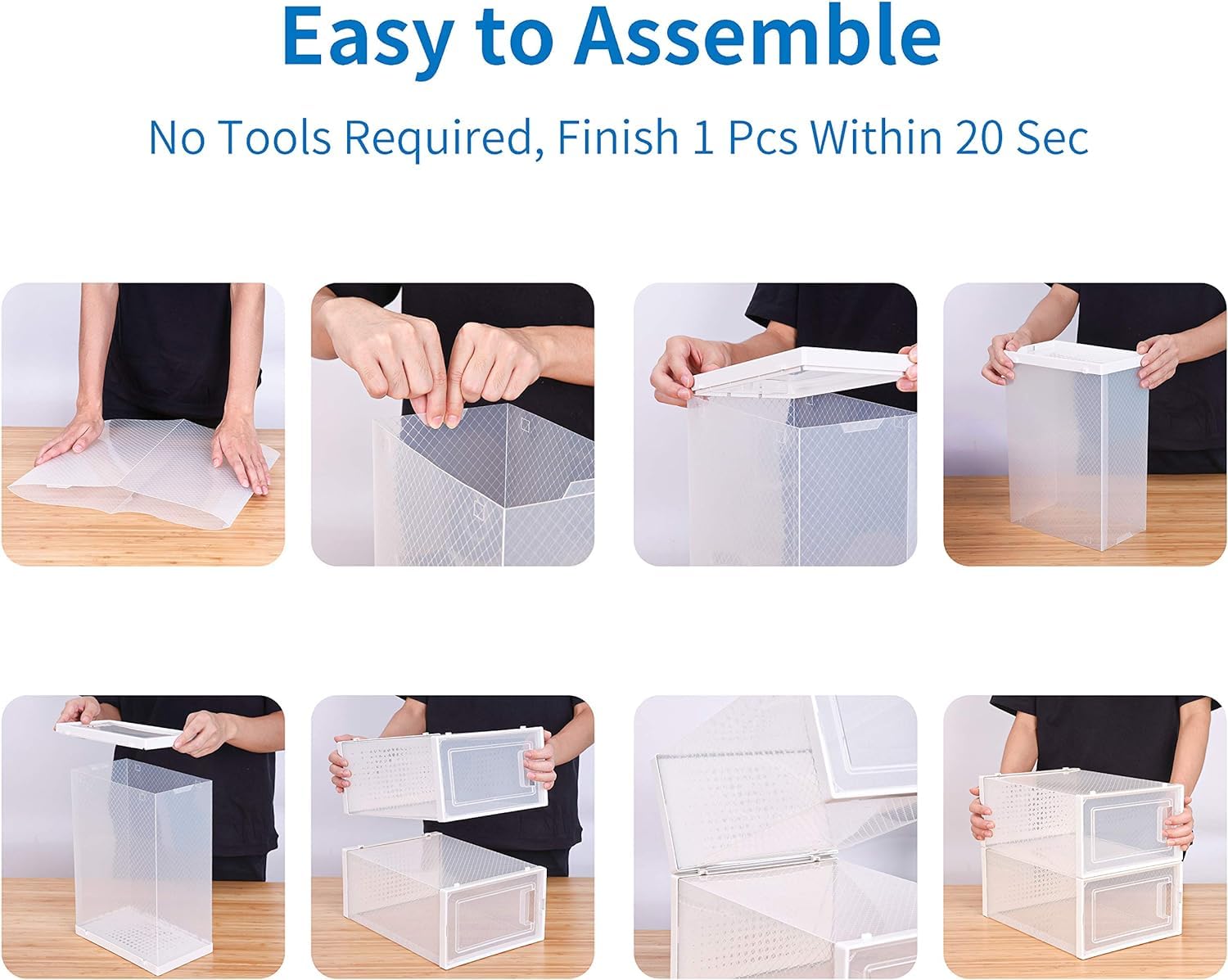 Easy to Assemble

No Tools Required, Finish 1 Pcs Within 20 Sec