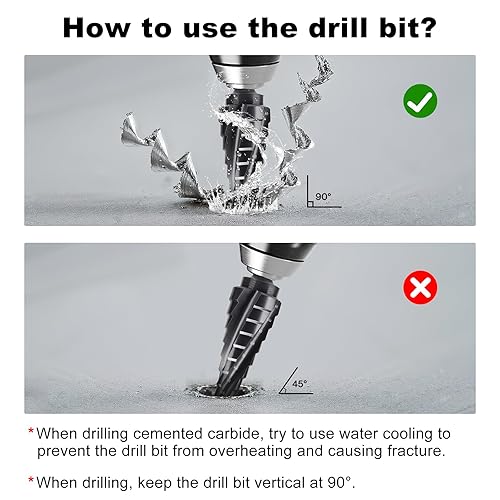 How to use the drill bit?

90°

45°

*When drilling cemented carbide, try to use water cooling to prevent the drill bit from overheating and causing fracture.

*When drilling, keep the drill bit vertical at 90°.