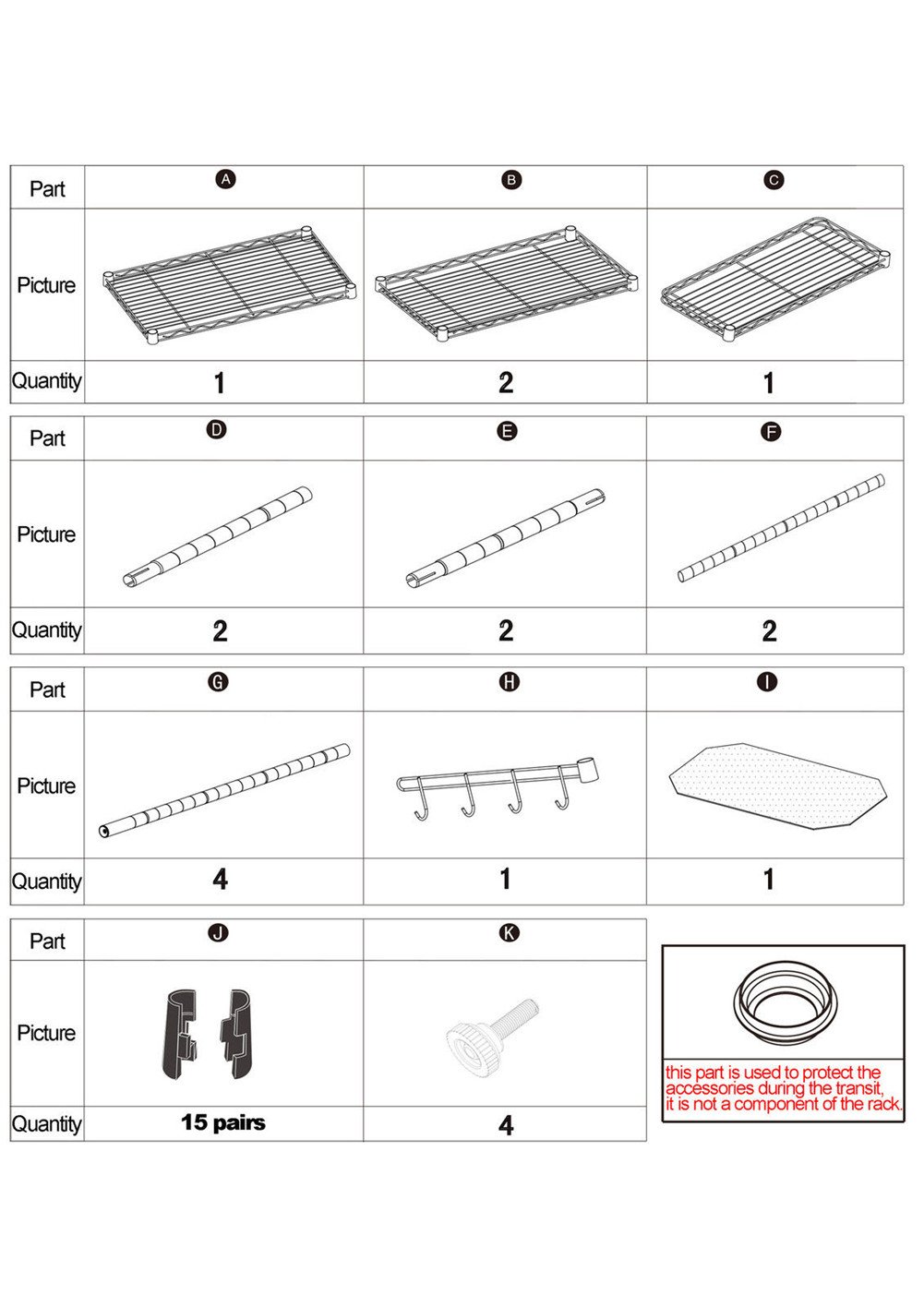 | Part | A | B | C |
|---|---|---|---|
| Picture | | | |
| Quantity | 1 | 2 | 1 |

| Part | D | E | F |
|---|---|---|---|
| Picture | | | |
| Quantity | 2 | 2 | 2 |

| Part | G | H | I |
|---|---|---|---|
| Picture | | | |
| Quantity | 4 | 1 | 1 |

| Part | J | K |
|---|---|---|
| Picture | | |
| Quantity | 15 pairs | 4 |

this part is used to protect the accessories during the transit, it is not a component of the rack.