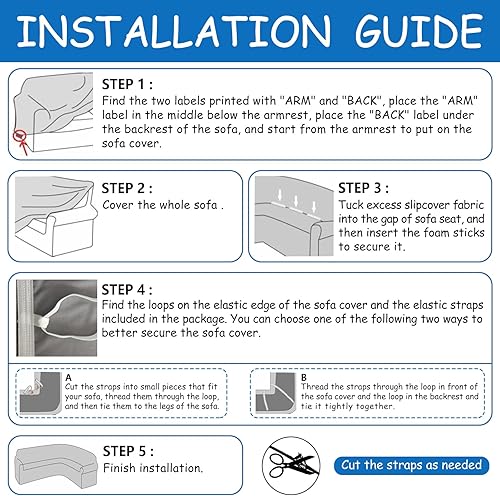 INSTALLATION GUIDE

STEP 1 :
Find the two labels printed with "ARM" and "BACK", place the "ARM" label in the middle below the armrest, place the "BACK" label under the backrest of the sofa, and start from the armrest to put on the sofa cover.

STEP 2 :
Cover the whole sofa .

STEP 3 :
Tuck excess slipcover fabric into the gap of sofa seat, and then insert the foam sticks to secure it.

STEP 4 :
Find the loops on the elastic edge of the sofa cover and the elastic straps included in the package. You can choose one of the following two ways to better secure the sofa cover.

A
Cut the straps into small pieces that fit your sofa, thread them through the loop, and then tie them to the legs of the sofa.

B
Thread the straps through the loop in front of the sofa cover and the loop in the backrest and tie it tightly together.

STEP 5 :
Finish installation.

Cut the straps as needed