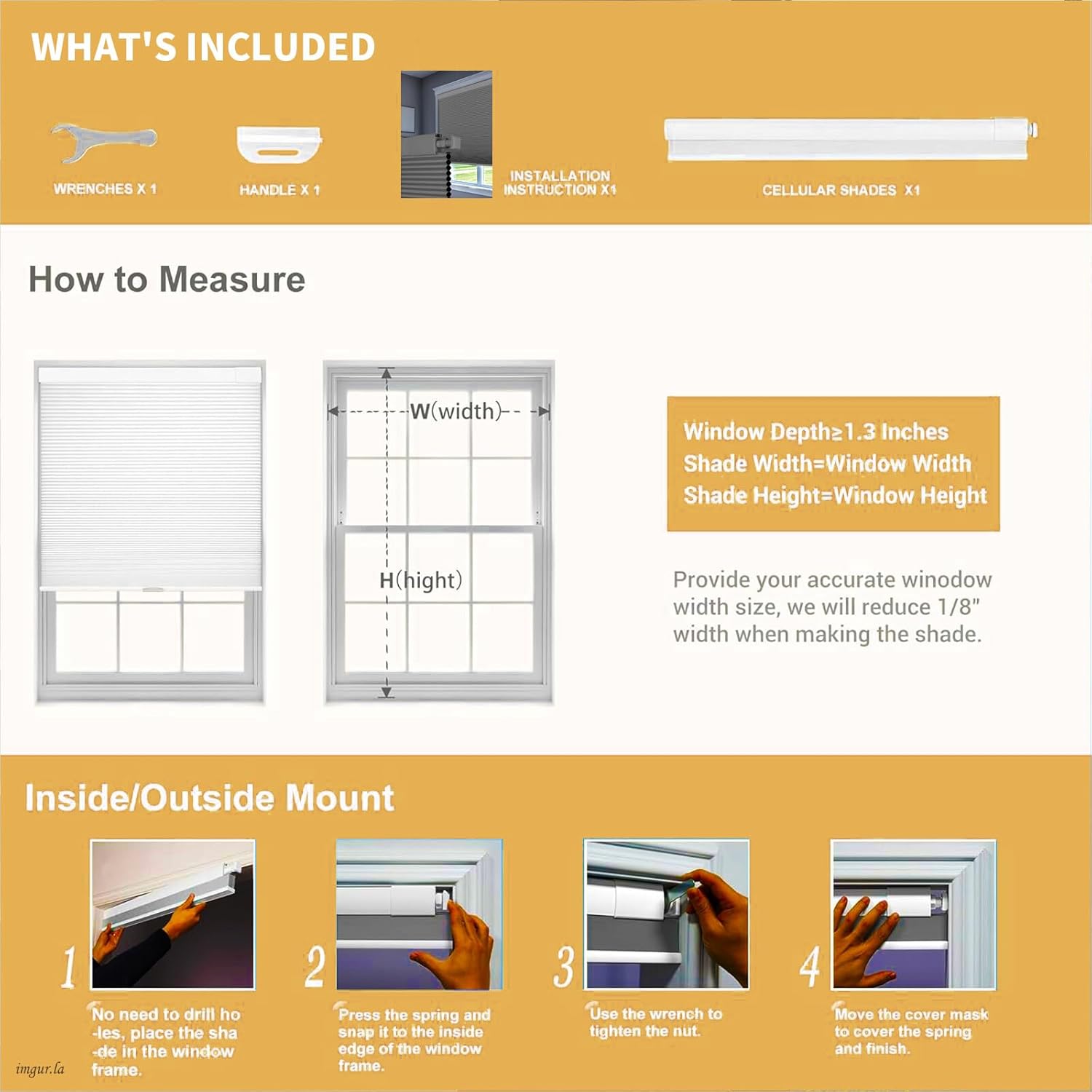 WHAT'S INCLUDED

WRENCHES X 1

HANDLE X 1

INSTALLATION INSTRUCTION X1

CELLULAR SHADES X1

How to Measure

W(width)

H(hight)

Window Depth≥1.3 Inches
Shade Width=Window Width
Shade Height=Window Height

Provide your accurate winodow width size, we will reduce 1/8" width when making the shade.

Inside/Outside Mount

1

No need to drill ho -les, place the sha -de in the window frame.

2

Press the spring and snap it to the inside edge of the window frame.

3

Use the wrench to tighten the nut.

4

Move the cover mask to cover the spring and finish.

imgur.la