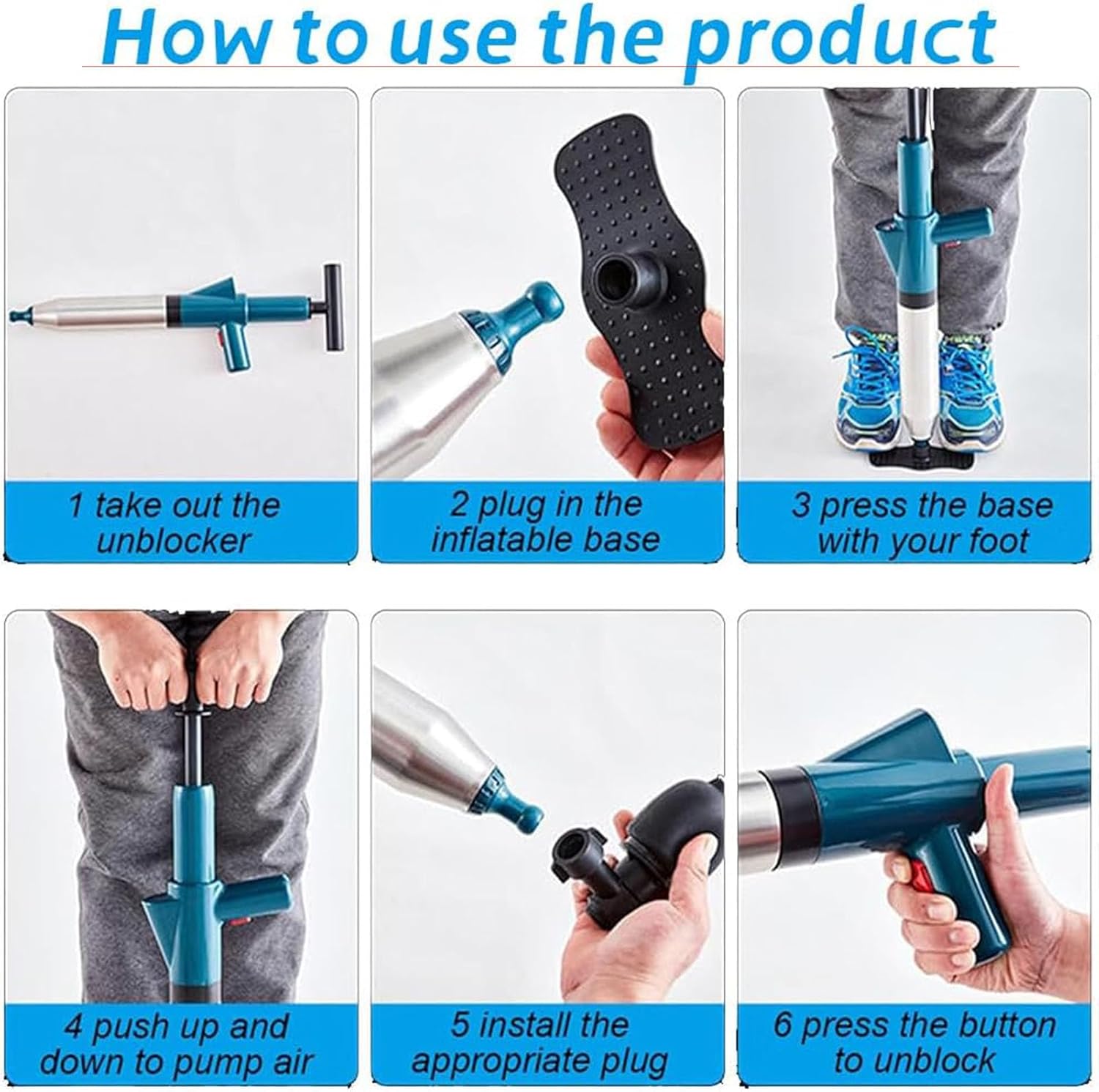 How to use the product

1 take out the unblocker

2 plug in the inflatable base

3 press the base with your foot

4 push up and down to pump air

5 install the appropriate plug

6 press the button to unblock