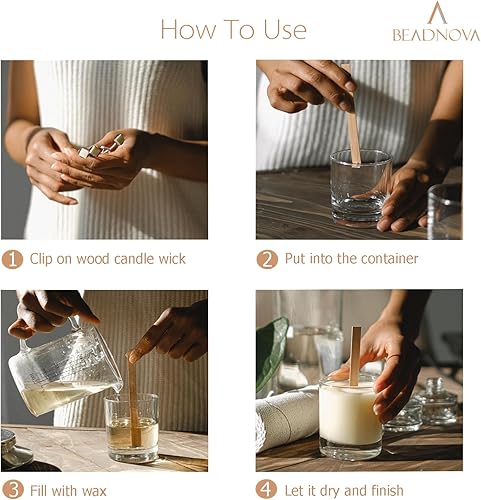 How To Use

BEADNOVA

1 Clip on wood candle wick

2 Put into the container

3 Fill with wax

4 Let it dry and finish