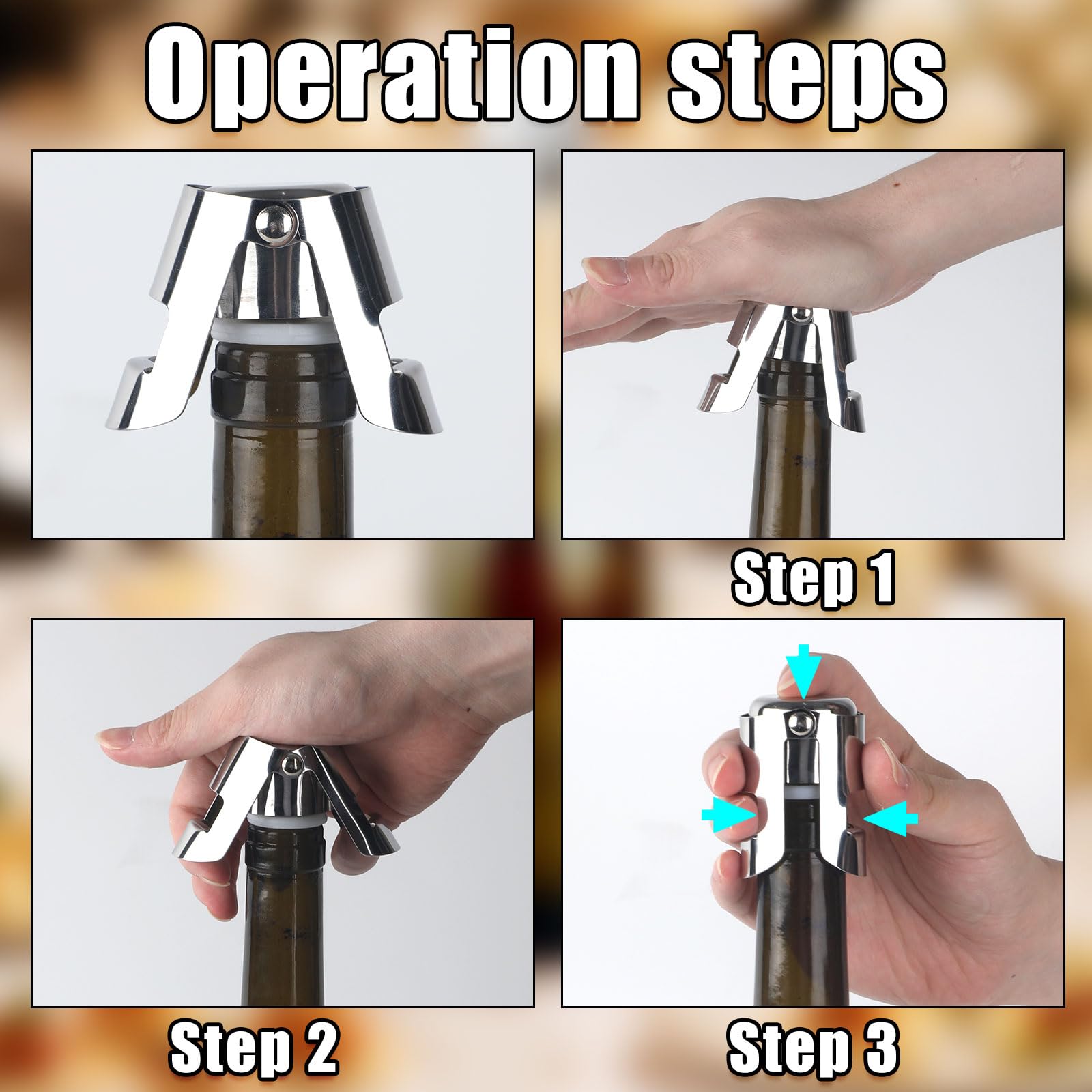 Operation steps

Step 1

Step 2

Step 3