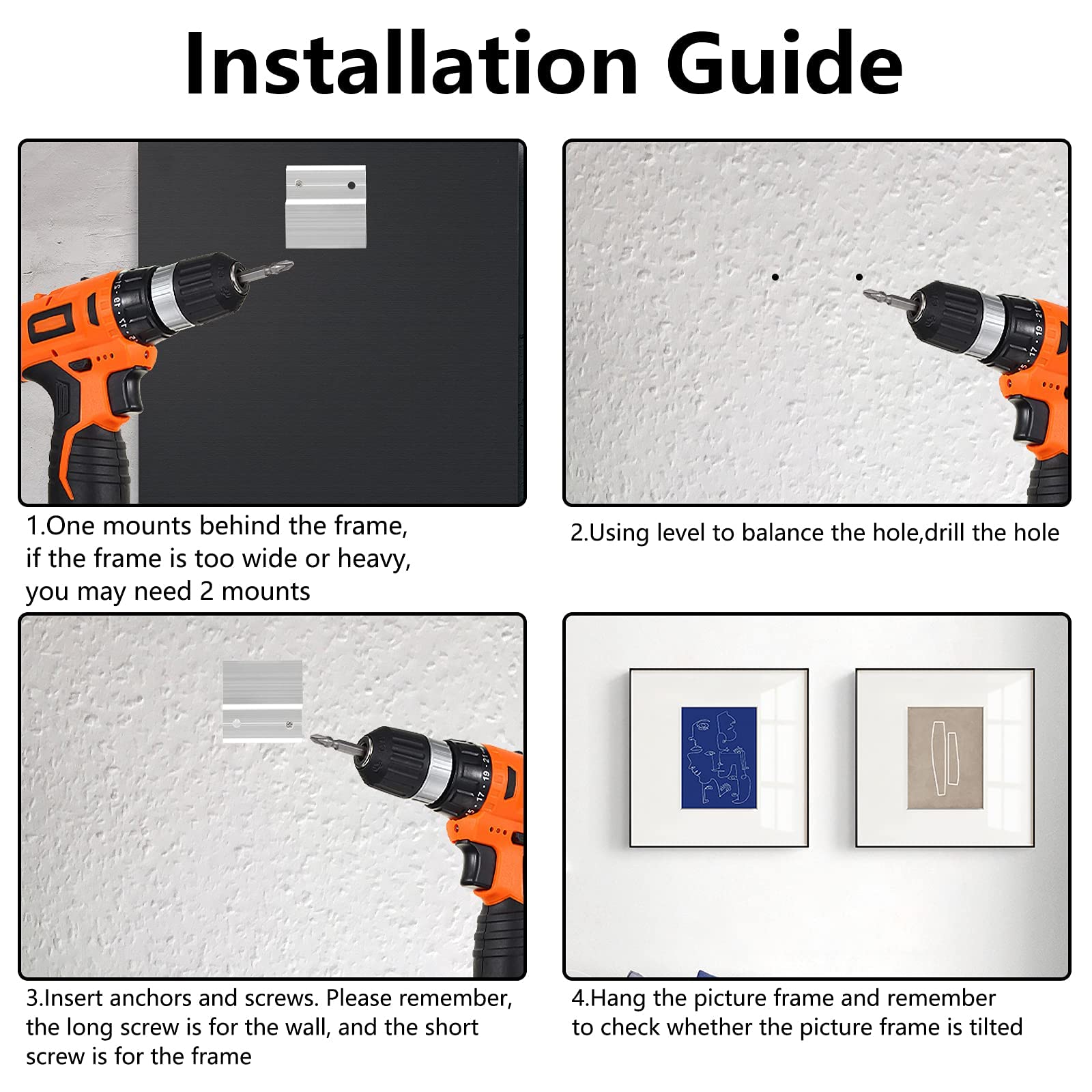 Installation Guide

1.One mounts behind the frame, if the frame is too wide or heavy, you may need 2 mounts

2.Using level to balance the hole,drill the hole

3.Insert anchors and screws. Please remember, the long screw is for the wall, and the short screw is for the frame

4.Hang the picture frame and remember to check whether the picture frame is tilted