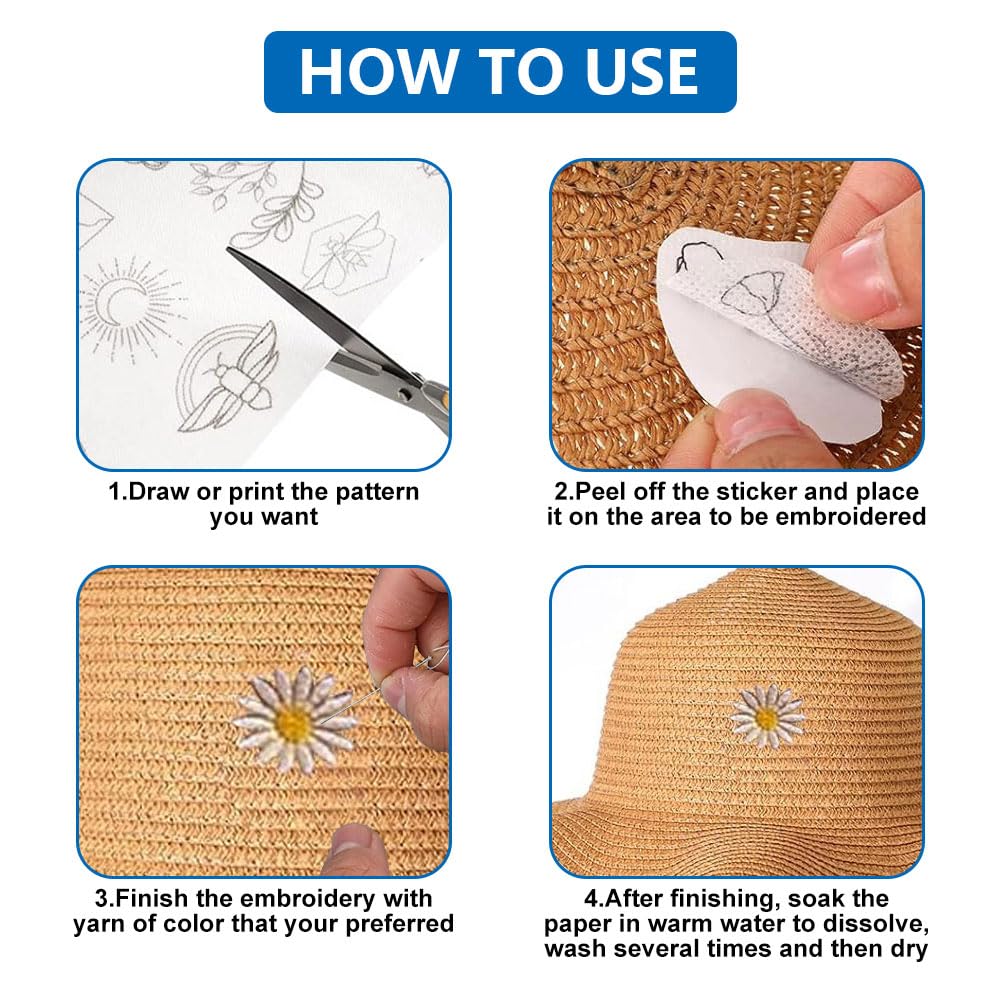 HOW TO USE

1.Draw or print the pattern you want

2.Peel off the sticker and place it on the area to be embroidered

3.Finish the embroidery with yarn of color that your preferred

4.After finishing, soak the paper in warm water to dissolve, wash several times and then dry