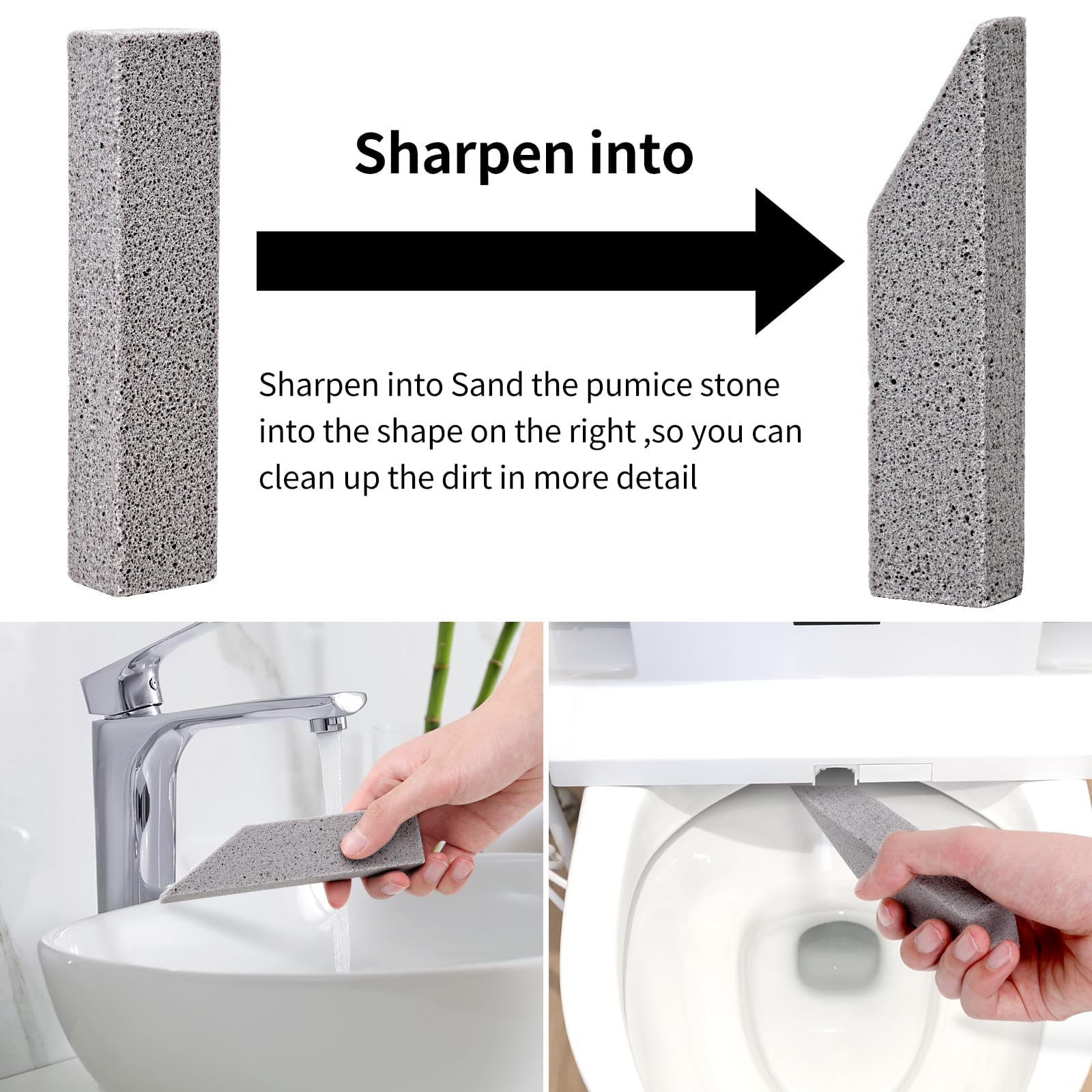 Sharpen into

Sharpen into Sand the pumice stone into the shape on the right ,so you can clean up the dirt in more detail