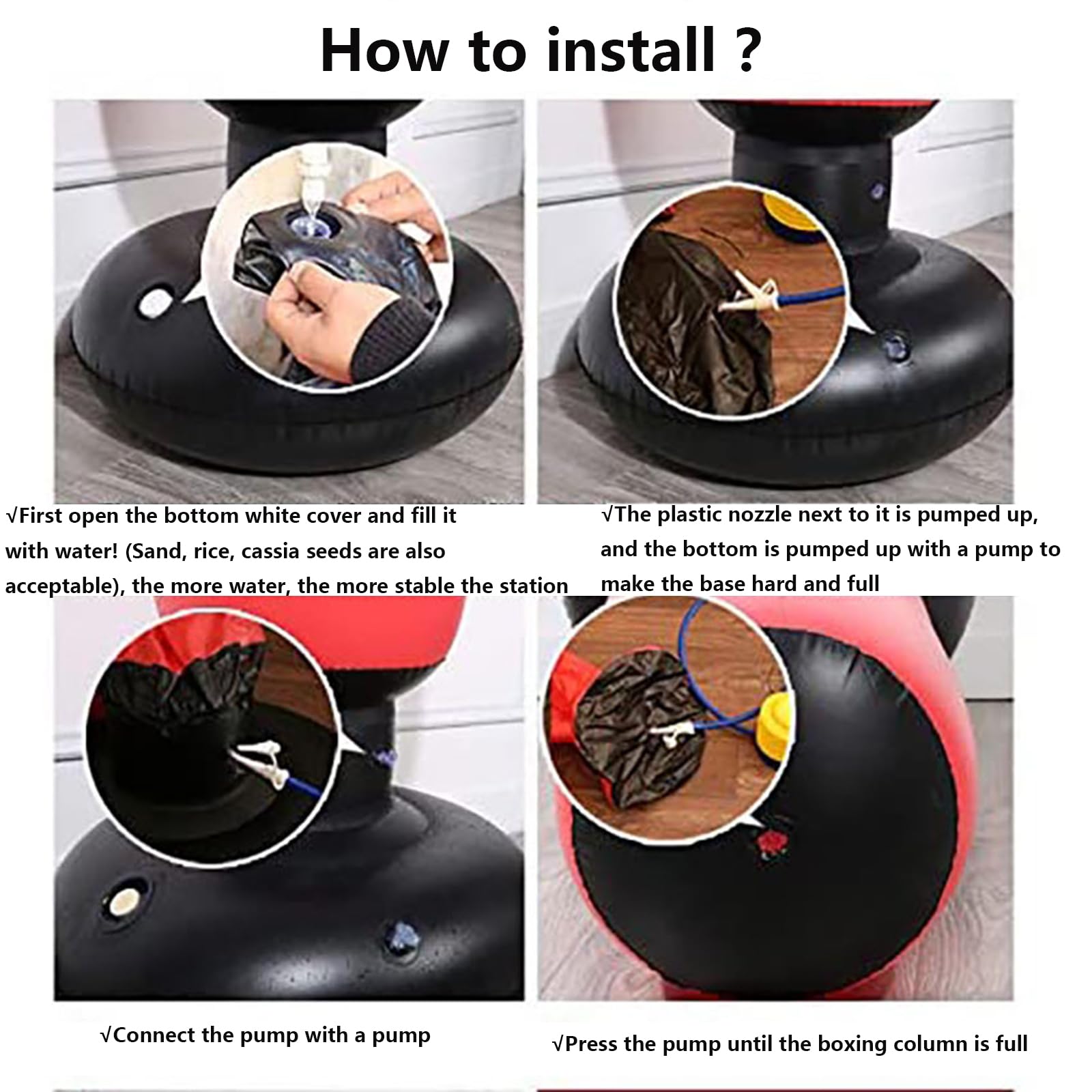 How to install ?

√First open the bottom white cover and fill it with water! (Sand, rice, cassia seeds are also acceptable), the more water, the more stable the station

√The plastic nozzle next to it is pumped up, and the bottom is pumped up with a pump to make the base hard and full

√Connect the pump with a pump

√Press the pump until the boxing column is full