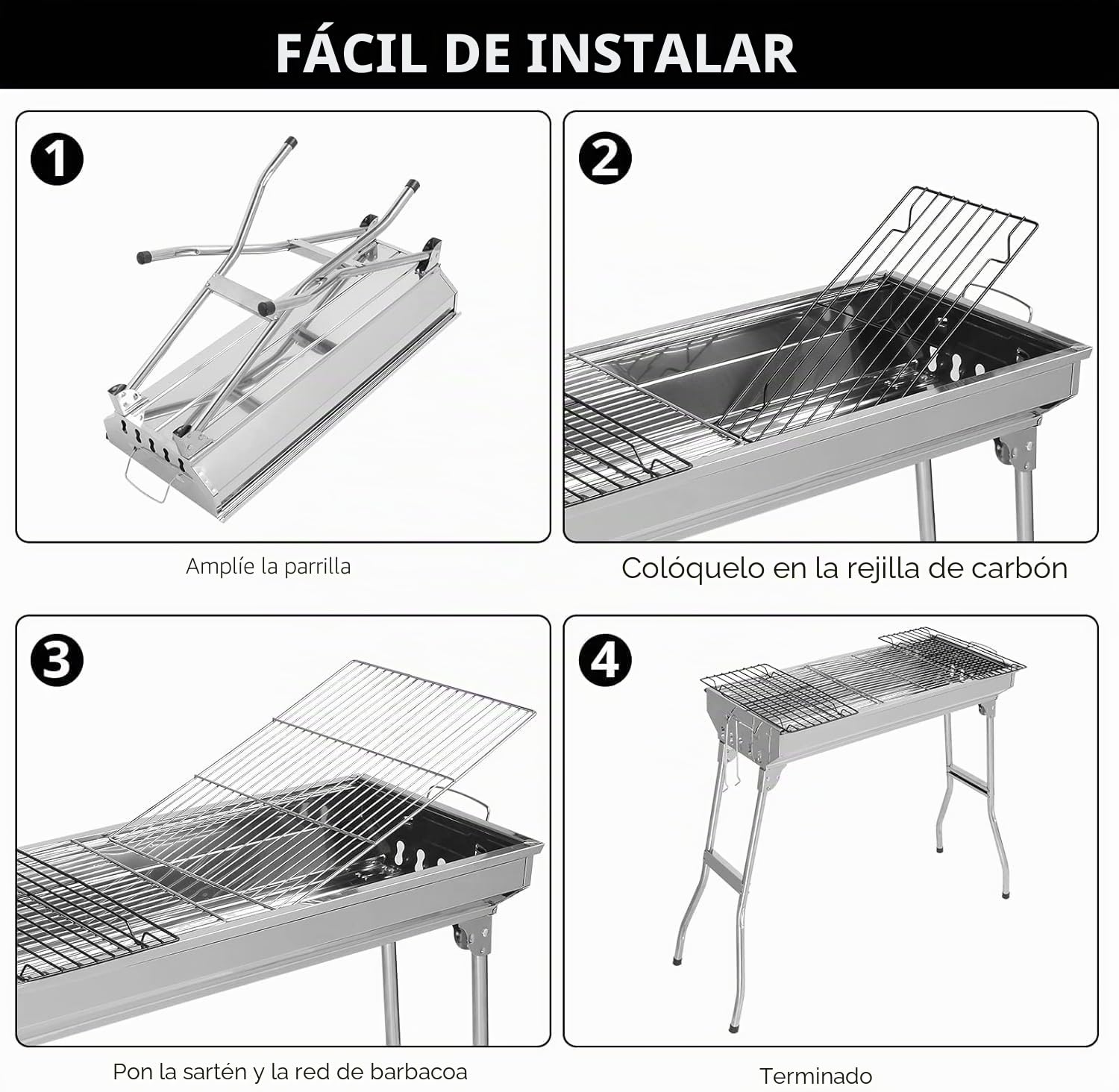 FÁCIL DE INSTALAR

1

Amplíe la parrilla

2

Colóquelo en la rejilla de carbón

3

Pon la sartén y la red de barbacoa

4

Terminado