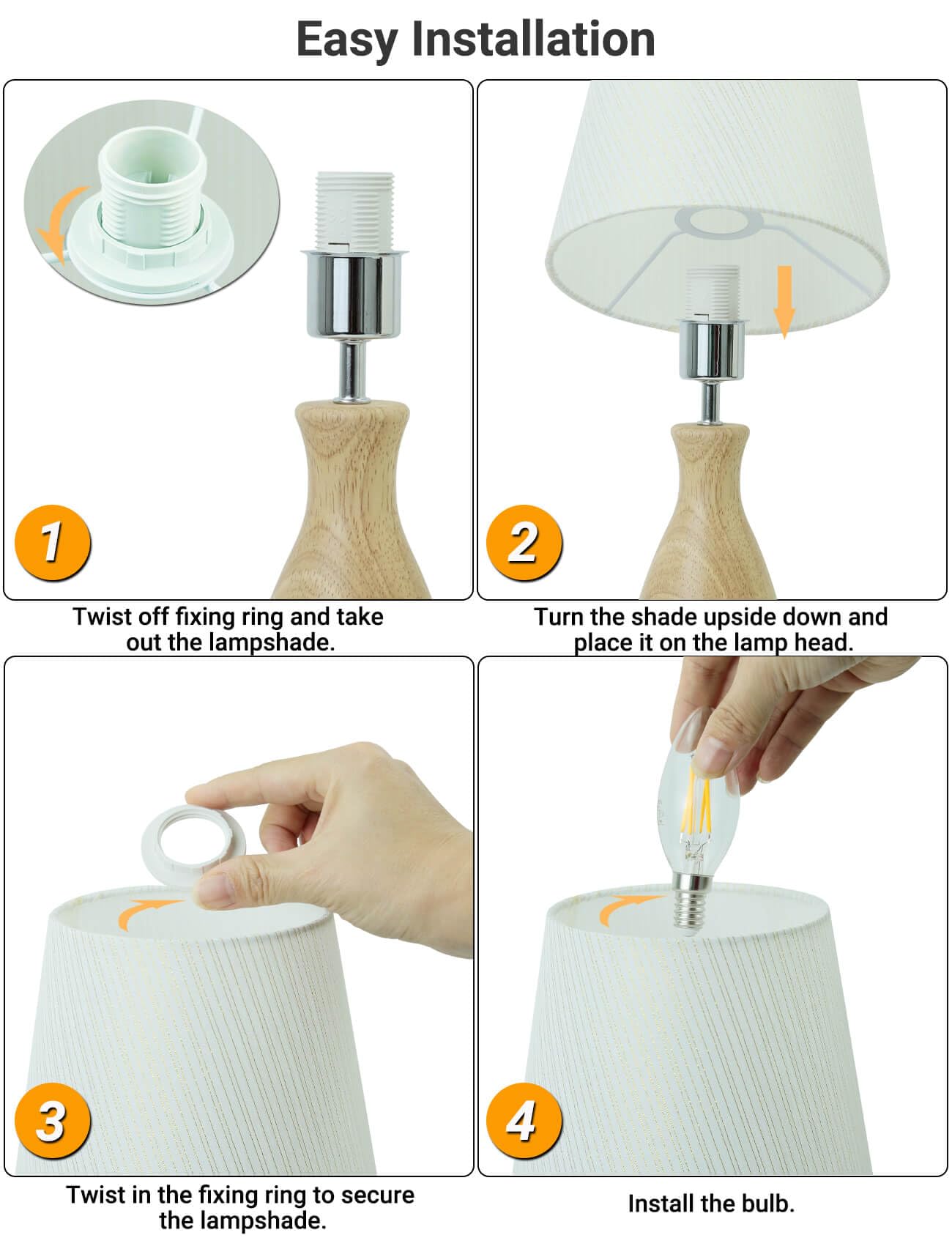 Easy Installation

1

Twist off fixing ring and take out the lampshade.

2

Turn the shade upside down and place it on the lamp head.

3

Twist in the fixing ring to secure the lampshade.

4

Install the bulb.