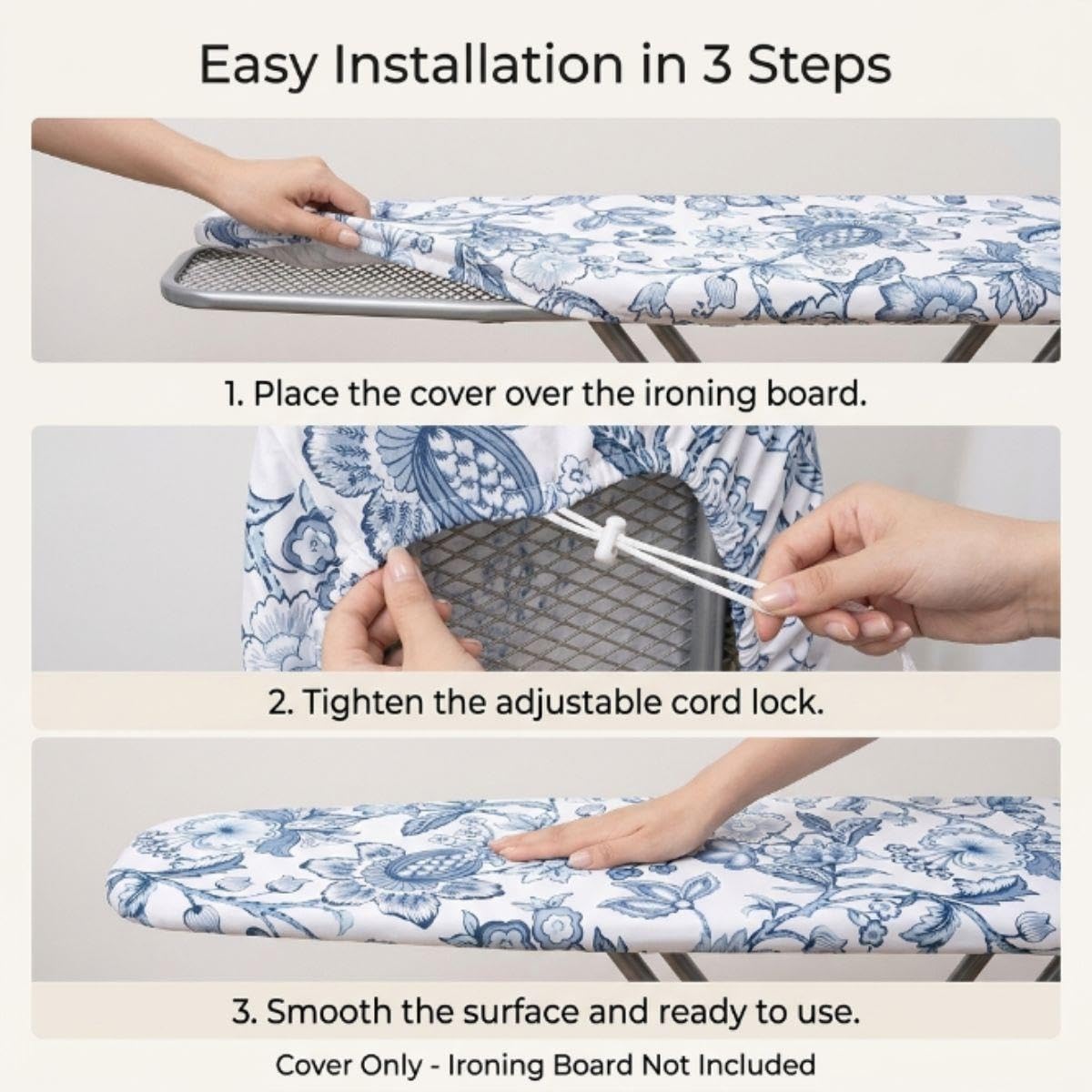 Easy Installation in 3 Steps

1. Place the cover over the ironing board.

2. Tighten the adjustable cord lock.

3. Smooth the surface and ready to use.

Cover Only - Ironing Board Not Included