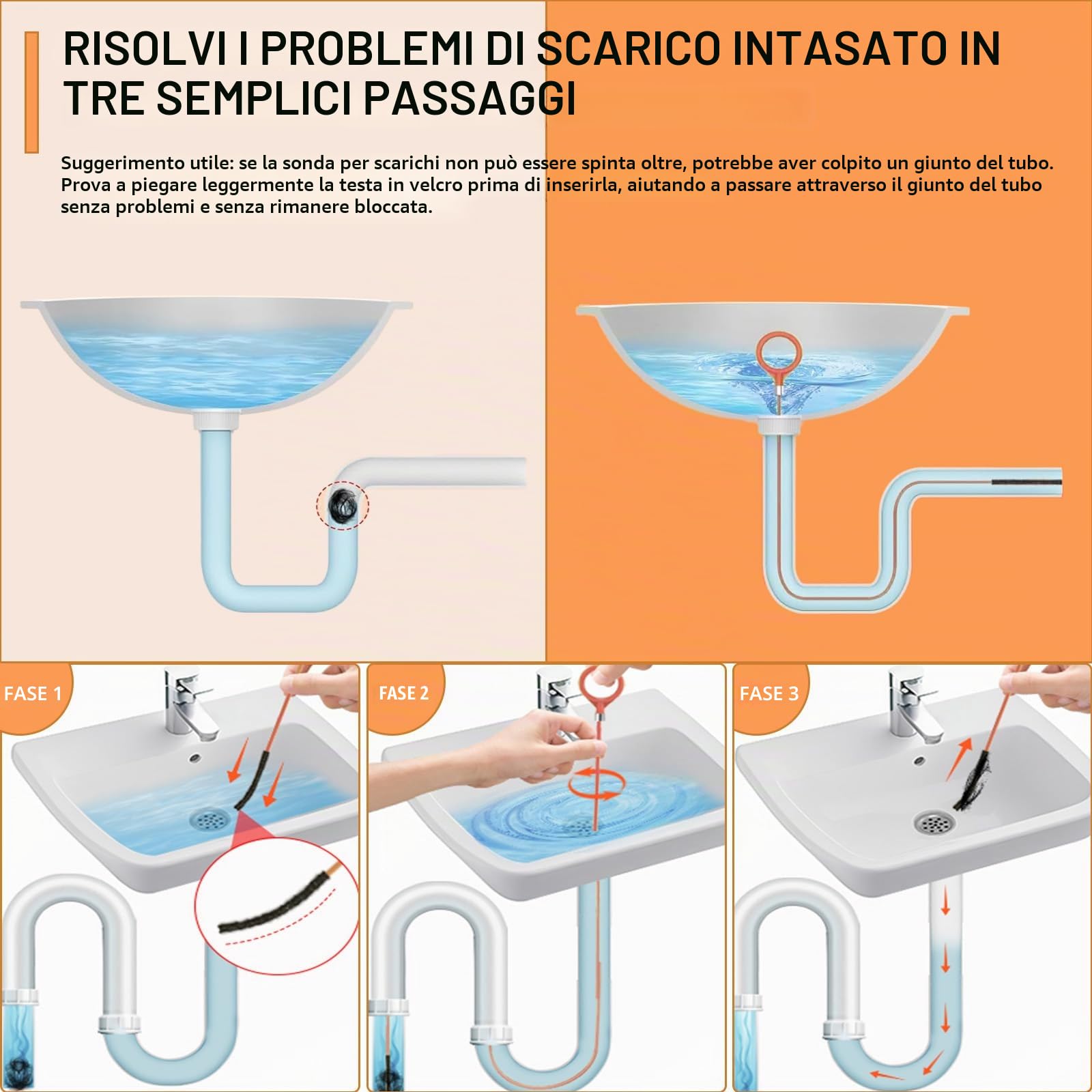 RISOLVI I PROBLEMI DI SCARICO INTASATO IN TRE SEMPLICI PASSAGGI

Suggerimento utile: se la sonda per scarichi non può essere spinta oltre, potrebbe aver colpito un giunto del tubo. Prova a piegare leggermente la testa in velcro prima di inserirla, aiutando a passare attraverso il giunto del tubo senza problemi e senza rimanere bloccata.

FASE 1

FASE 2

FASE 3