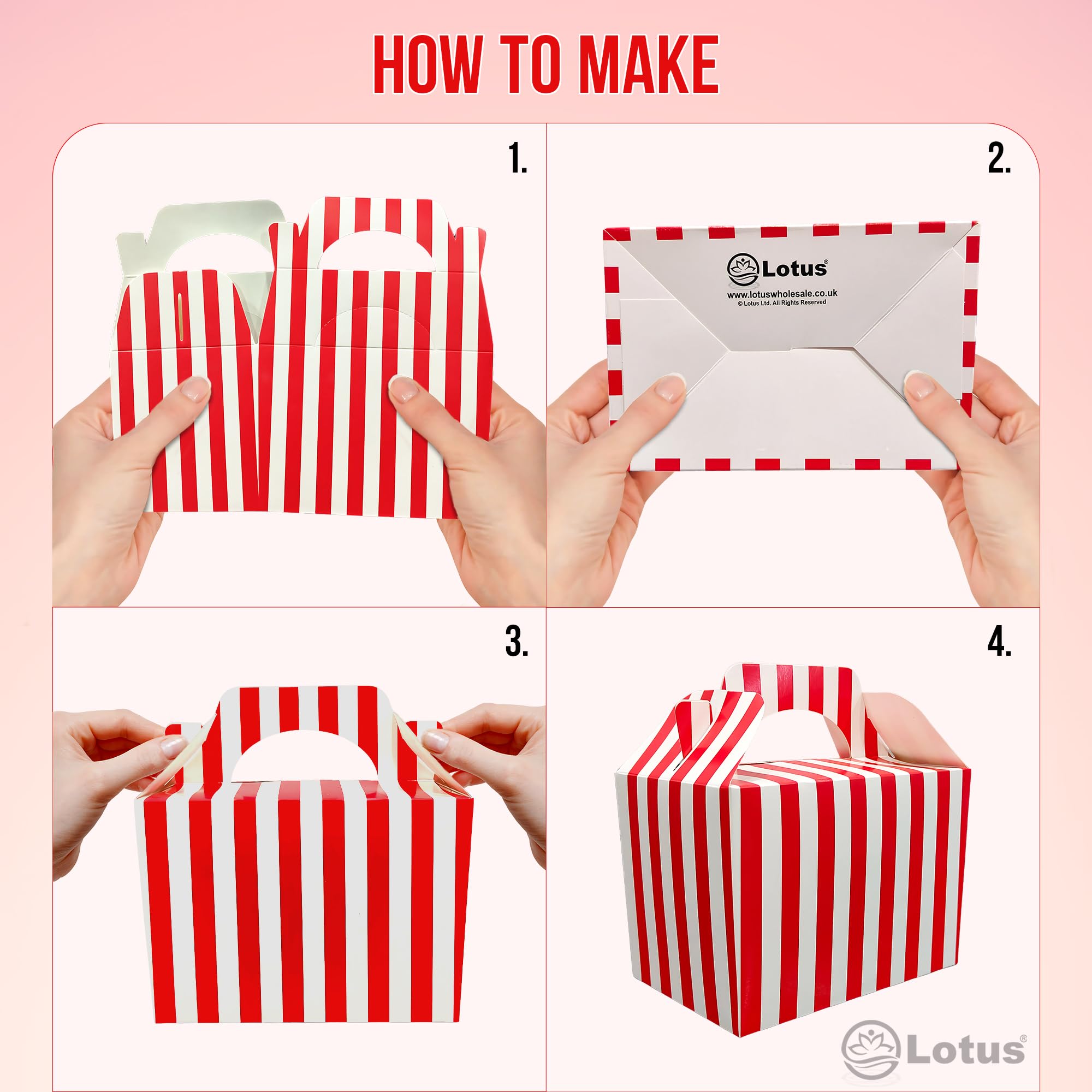 HOW TO MAKE

1.

2.

Lotus®
www.lotuswholesale.co.uk
© Lotus Ltd. All Rights Reserved

3.

4.

Lotus®