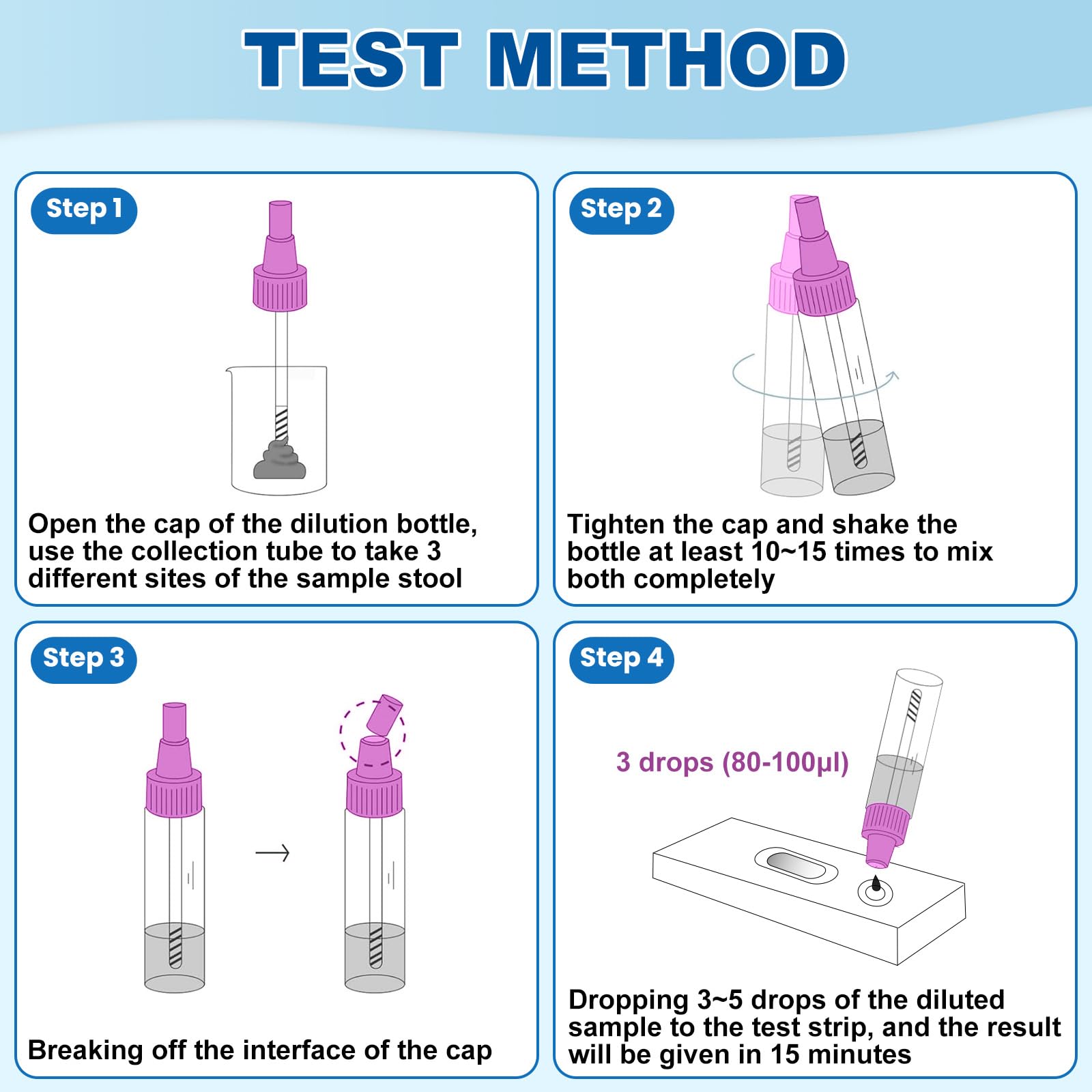 TEST METHOD

Step 1

Open the cap of the dilution bottle, use the collection tube to take 3 different sites of the sample stool

Step 2

Tighten the cap and shake the bottle at least 10~15 times to mix both completely

Step 3

Breaking off the interface of the cap

Step 4

3 drops (80-100μl)

Dropping 3~5 drops of the diluted sample to the test strip, and the result will be given in 15 minutes