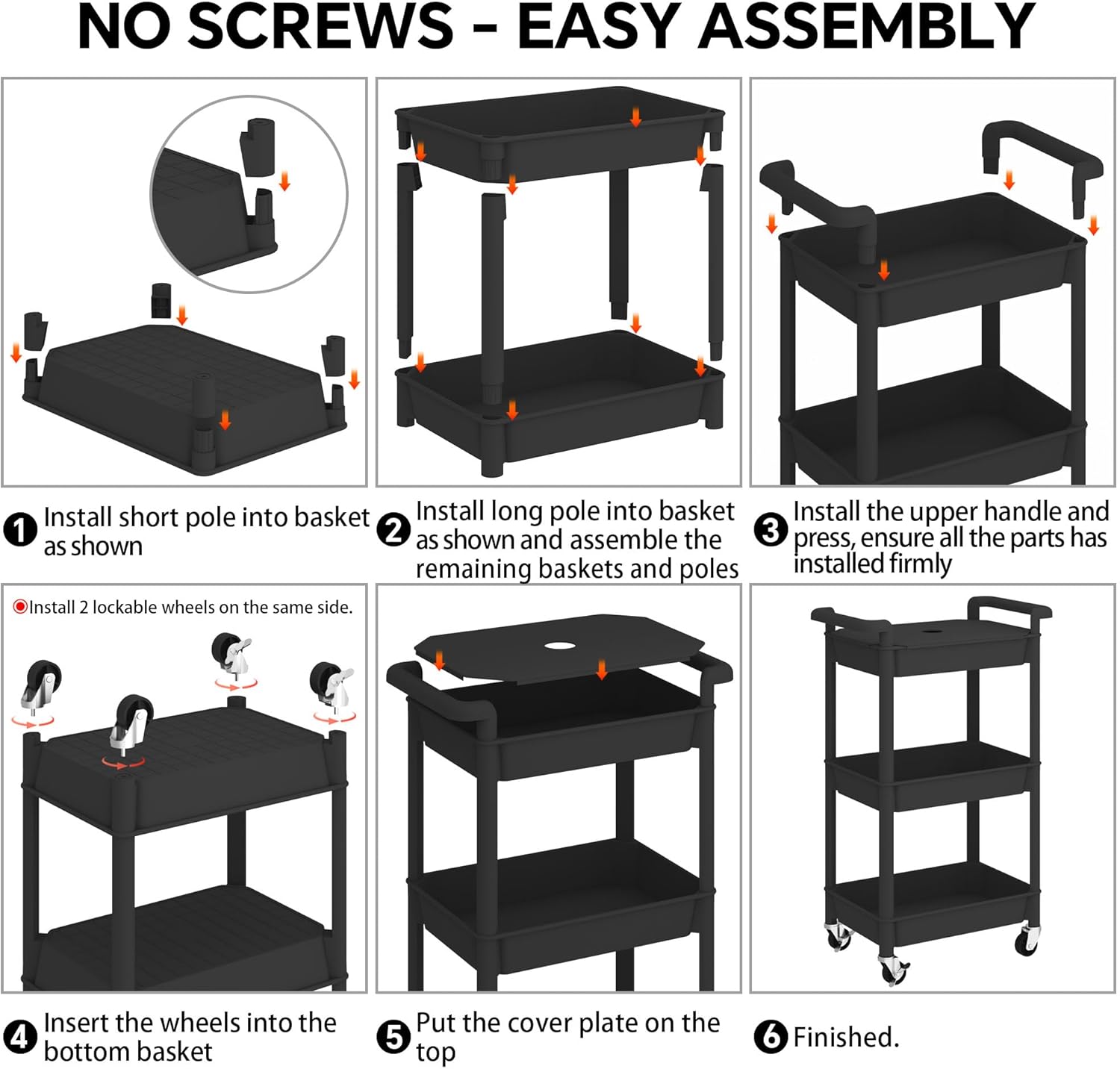 NO SCREWS - EASY ASSEMBLY

1 Install short pole into basket as shown

2 Install long pole into basket as shown and assemble the remaining baskets and poles

3 Install the upper handle and press, ensure all the parts has installed firmly

Install 2 lockable wheels on the same side.

4 Insert the wheels into the bottom basket

5 Put the cover plate on the top

6 Finished.