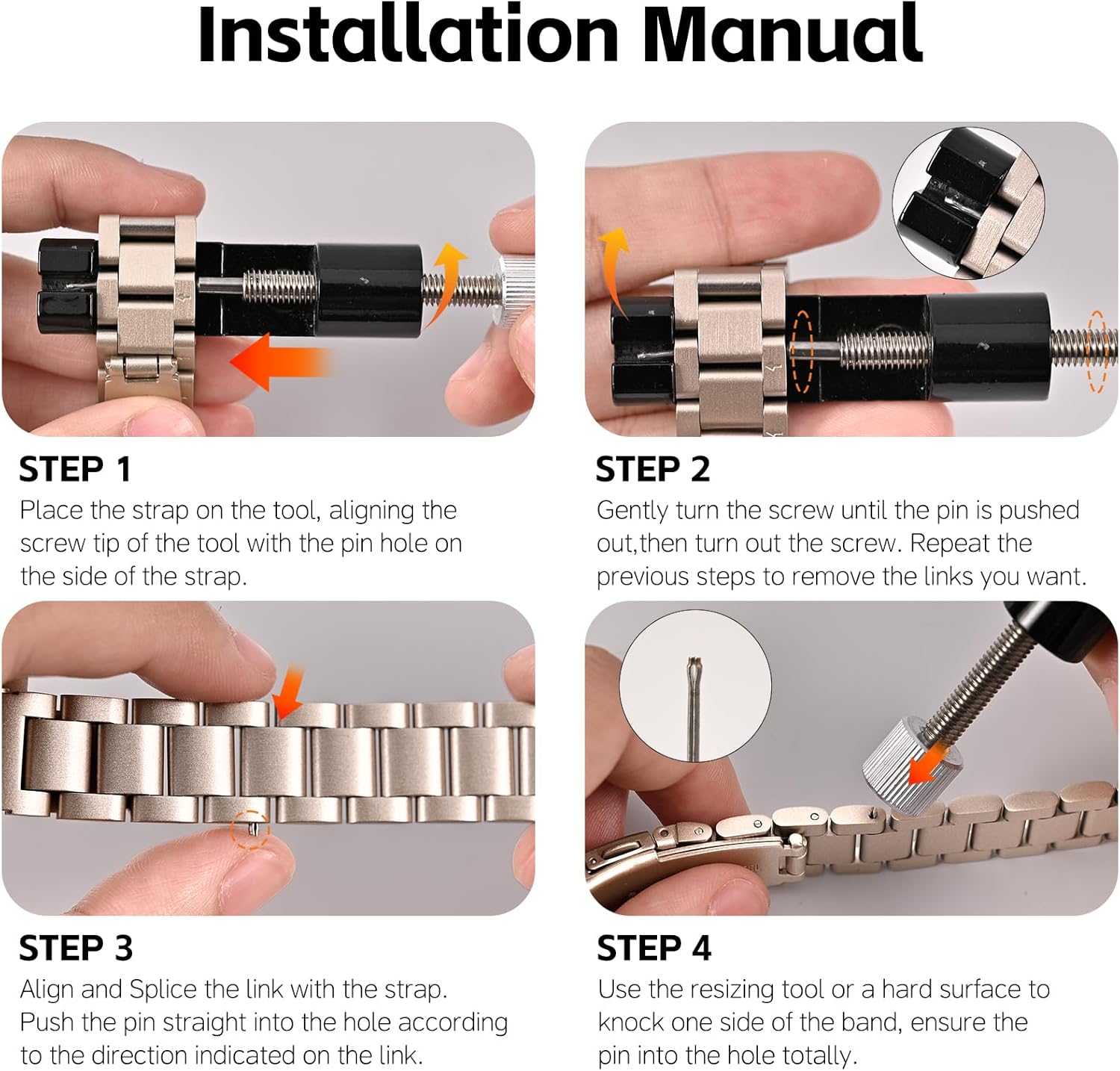 Installation Manual

STEP 1
Place the strap on the tool, aligning the screw tip of the tool with the pin hole on the side of the strap.

STEP 2
Gently turn the screw until the pin is pushed out,then turn out the screw. Repeat the previous steps to remove the links you want.

STEP 3
Align and Splice the link with the strap. Push the pin straight into the hole according to the direction indicated on the link.

STEP 4
Use the resizing tool or a hard surface to knock one side of the band, ensure the pin into the hole totally.