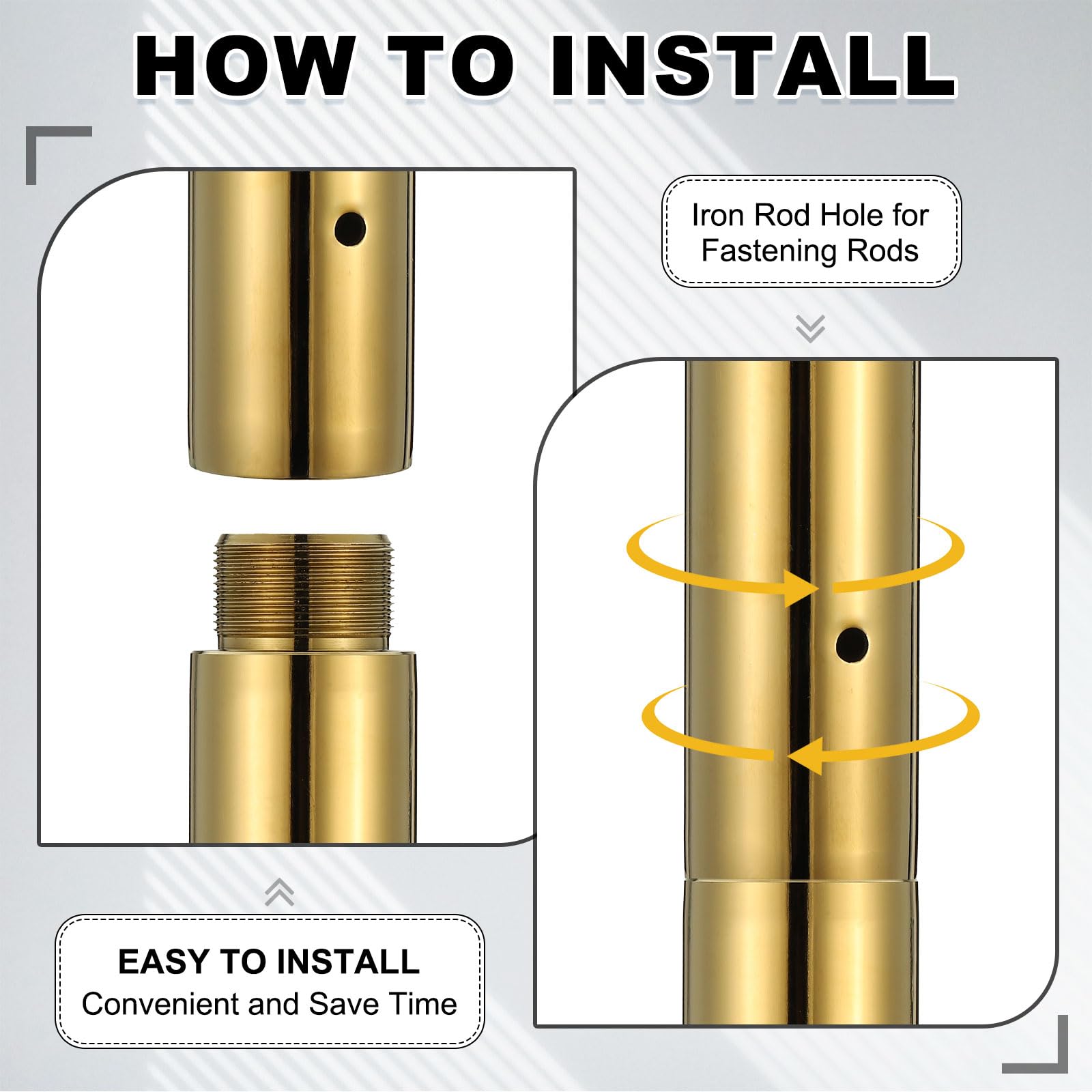 HOW TO INSTALL

Iron Rod Hole for Fastening Rods

EASY TO INSTALL
Convenient and Save Time