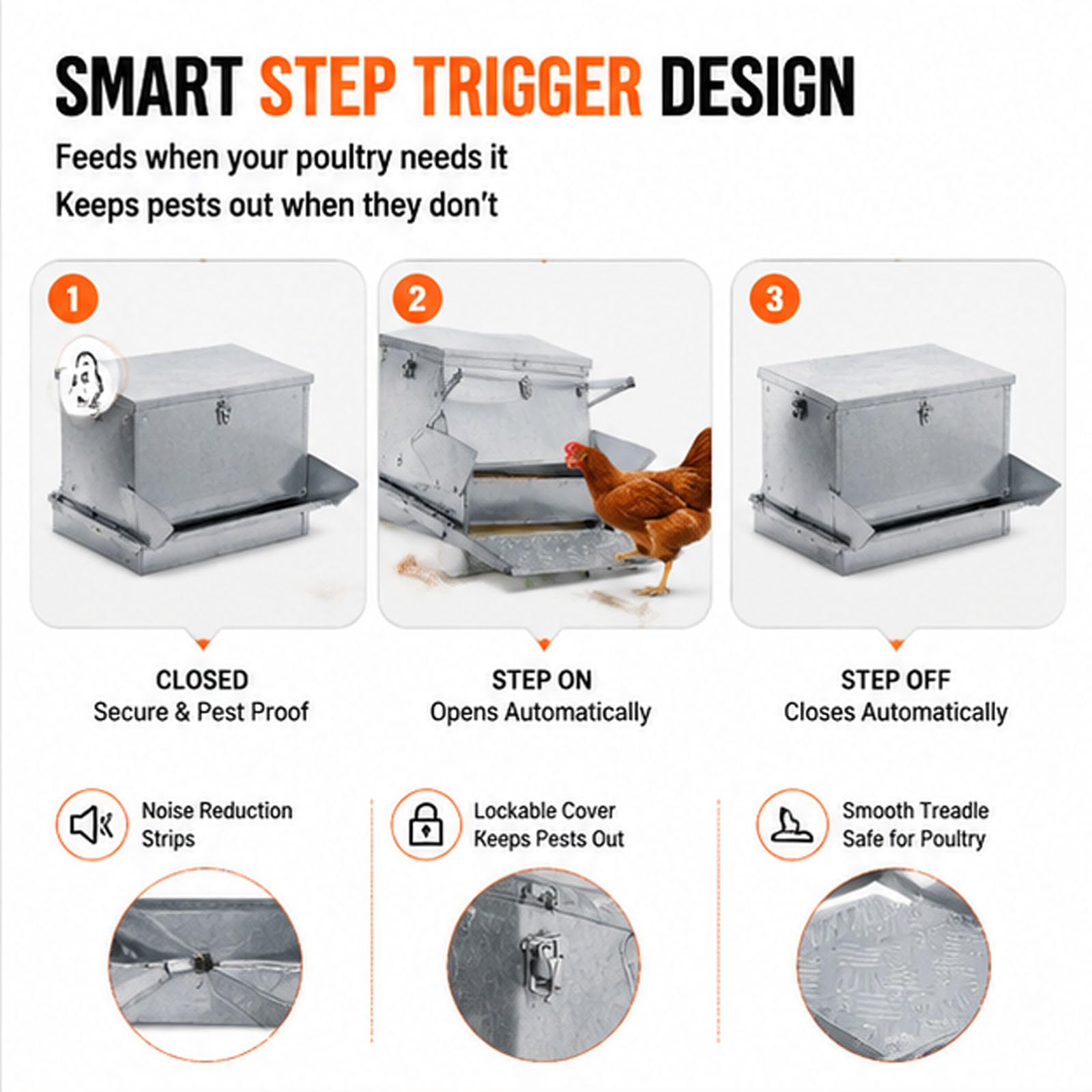 SMART STEP TRIGGER DESIGN

Feeds when your poultry needs it
Keeps pests out when they don't

1

2

3

CLOSED
Secure & Pest Proof

STEP ON
Opens Automatically

STEP OFF
Closes Automatically

Noise Reduction Strips

Lockable Cover Keeps Pests Out

Smooth Treadle Safe for Poultry