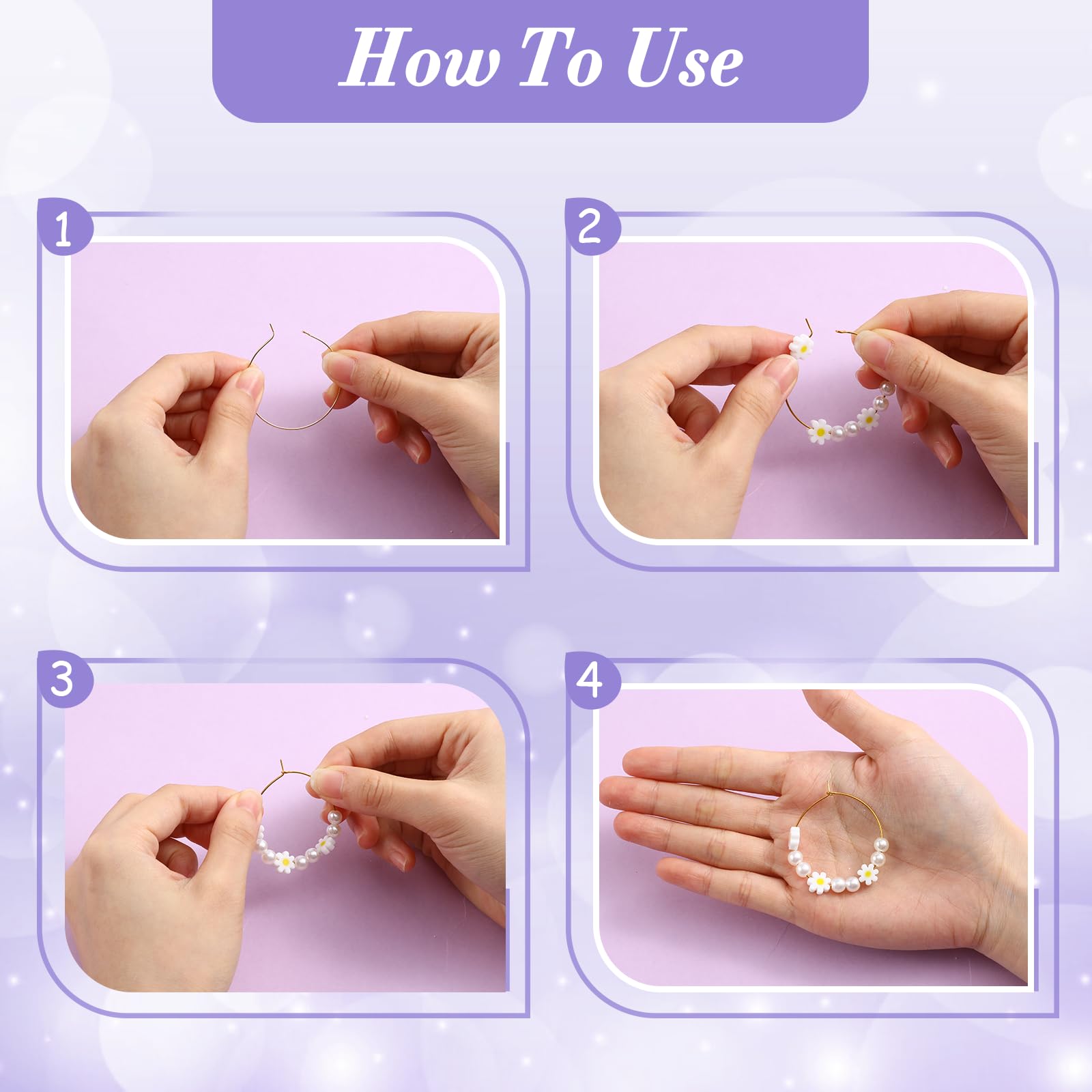 How To Use

1

2

3

4