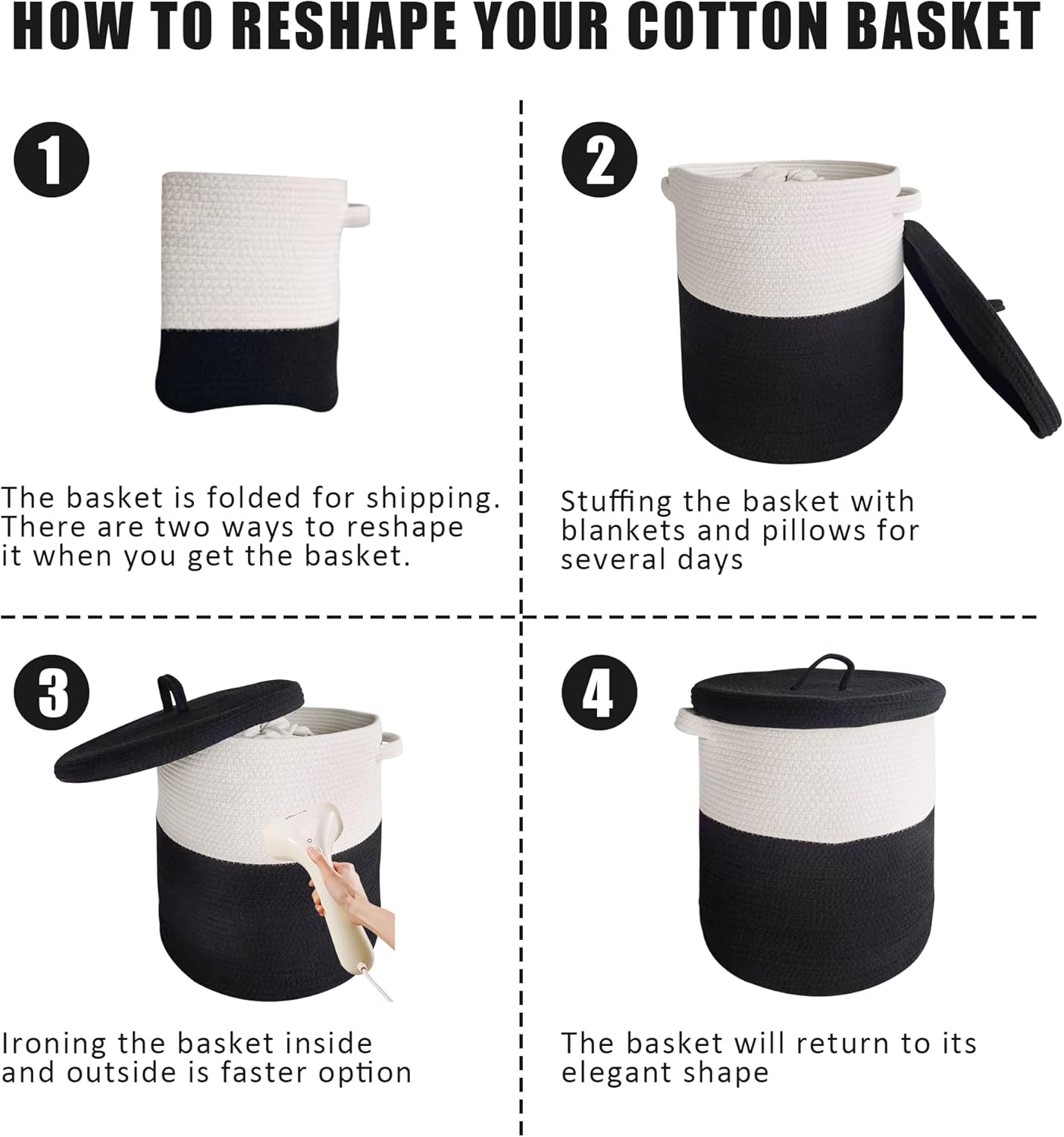 HOW TO RESHAPE YOUR COTTON BASKET

1

The basket is folded for shipping. There are two ways to reshape it when you get the basket.

2

Stuffing the basket with blankets and pillows for several days

3

Ironing the basket inside and outside is faster option

4

The basket will return to its elegant shape