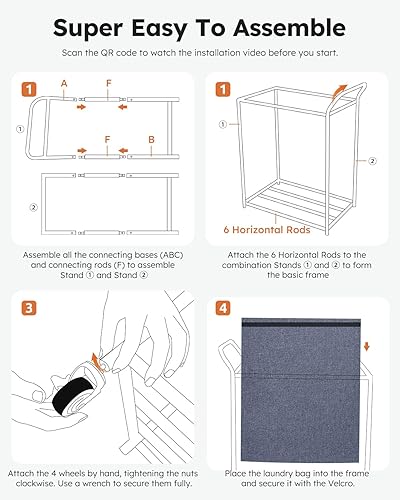 Super Easy To Assemble

Scan the QR code to watch the installation video before you start.

1

A

F

①

F

B

②

Assemble all the connecting bases (ABC) and connecting rods (F) to assemble Stand ① and Stand ②

1

①

②

6 Horizontal Rods

Attach the 6 Horizontal Rods to the combination Stands ① and ② to form the basic frame

3

Attach the 4 wheels by hand, tightening the nuts clockwise. Use a wrench to secure them fully.

4

Place the laundry bag into the frame and secure it with the Velcro.