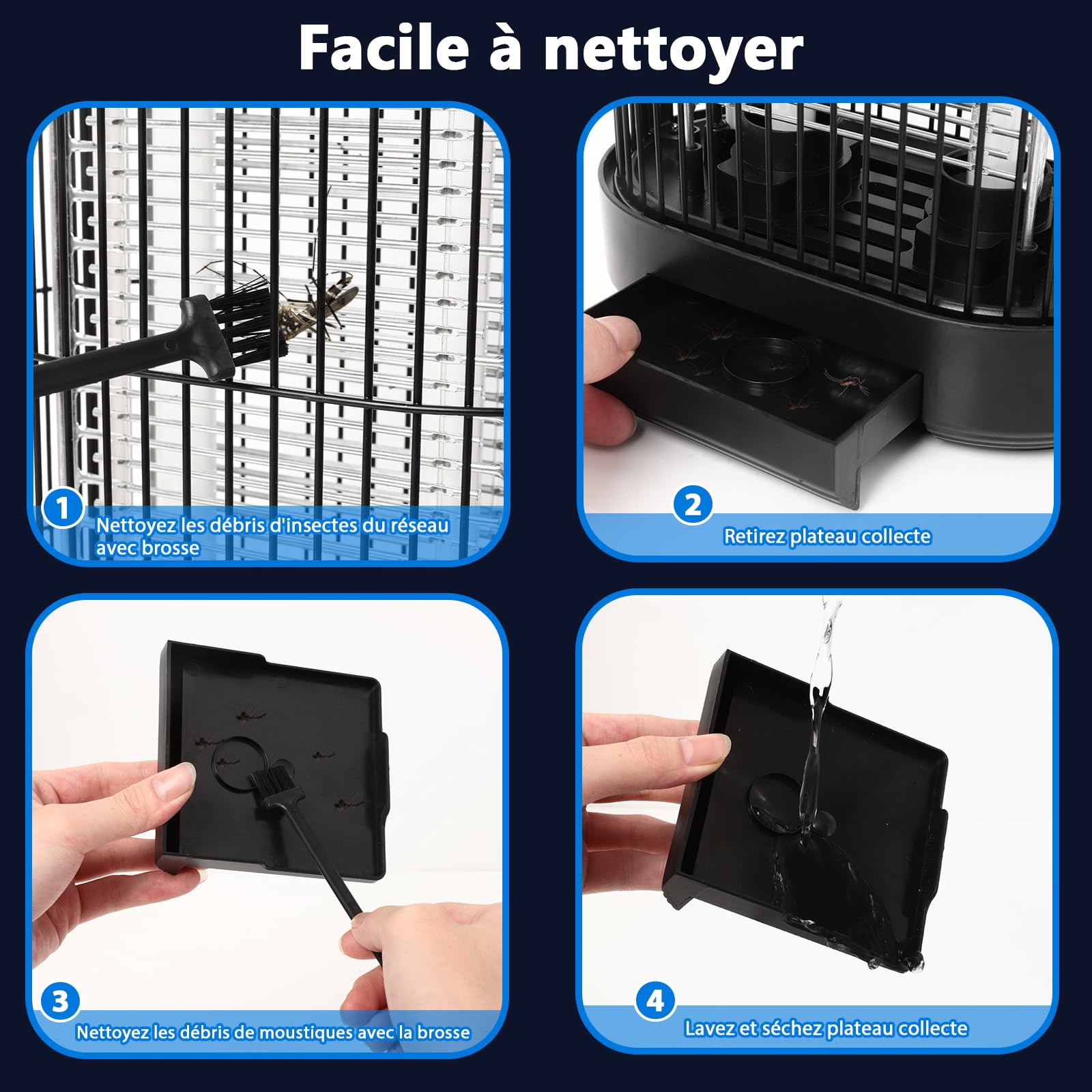 Facile à nettoyer

1
Nettoyez les débris d'insectes du réseau avec brosse

2
Retirez plateau collecte

3
Nettoyez les débris de moustiques avec la brosse

4
Lavez et séchez plateau collecte