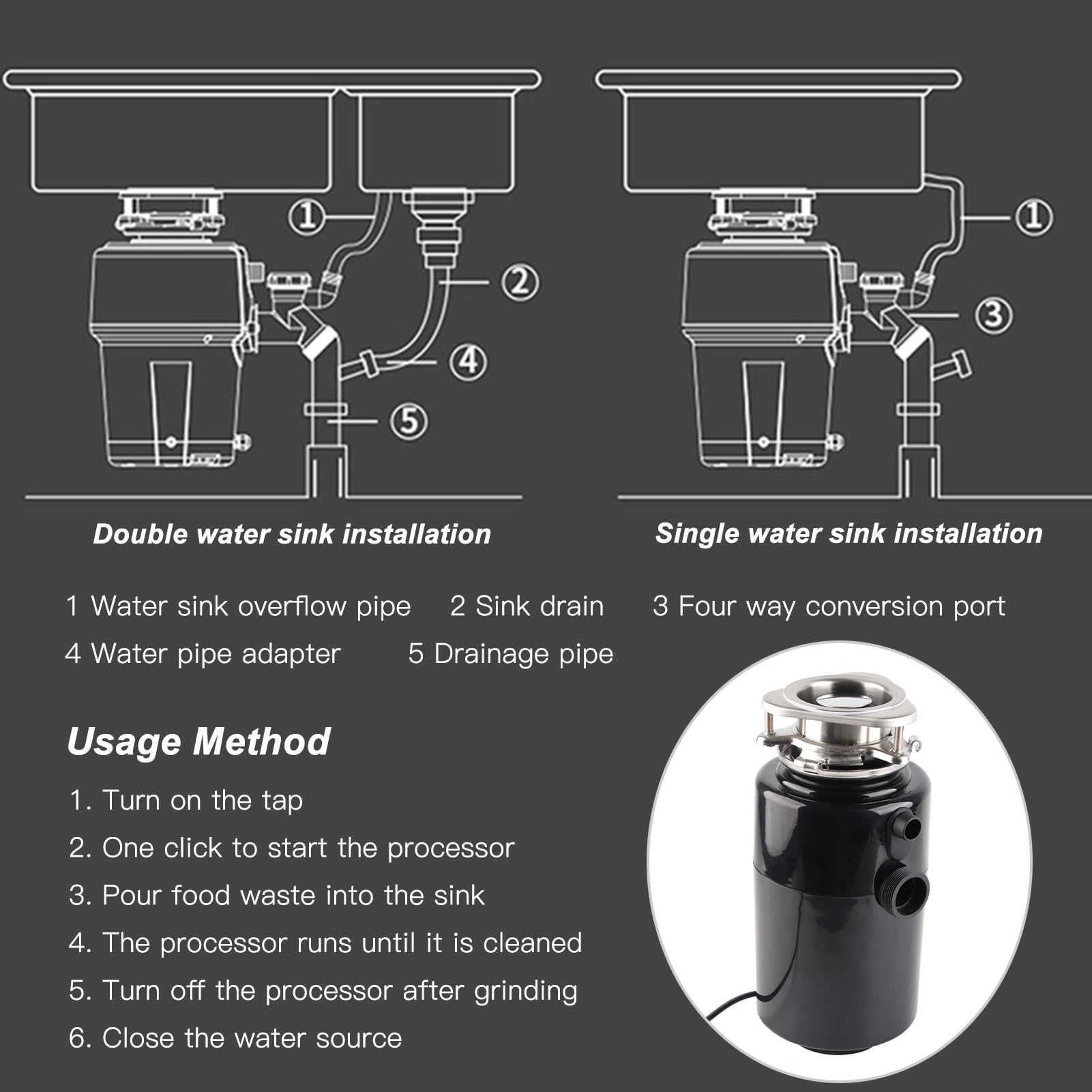 ①
②
④
⑤
①
③

Double water sink installation

Single water sink installation

1 Water sink overflow pipe  2 Sink drain  3 Four way conversion port

4 Water pipe adapter  5 Drainage pipe

Usage Method

1. Turn on the tap

2. One click to start the processor

3. Pour food waste into the sink

4. The processor runs until it is cleaned

5. Turn off the processor after grinding

6. Close the water source