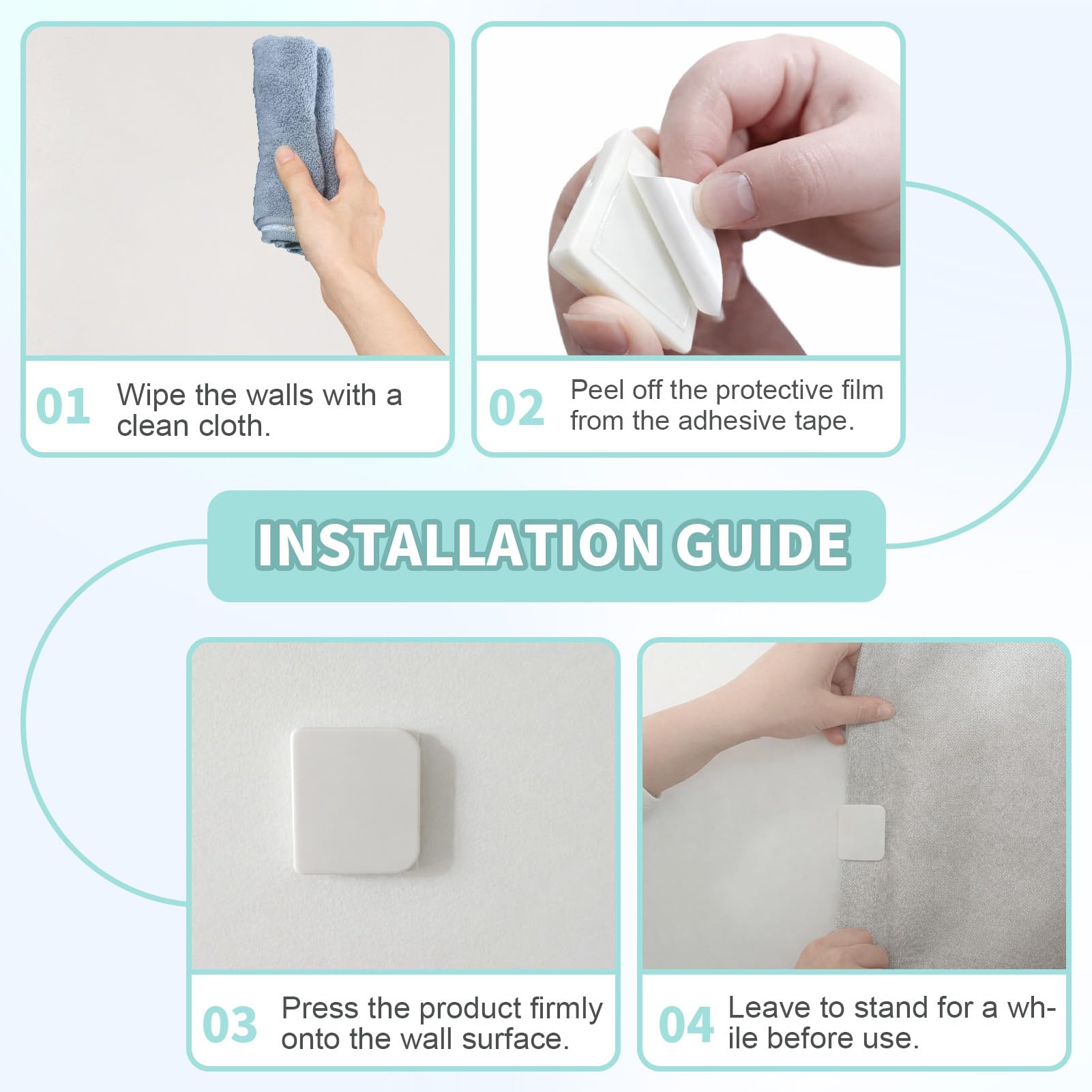 01 Wipe the walls with a clean cloth.

02 Peel off the protective film from the adhesive tape.

INSTALLATION GUIDE

03 Press the product firmly onto the wall surface.

04 Leave to stand for a while before use.