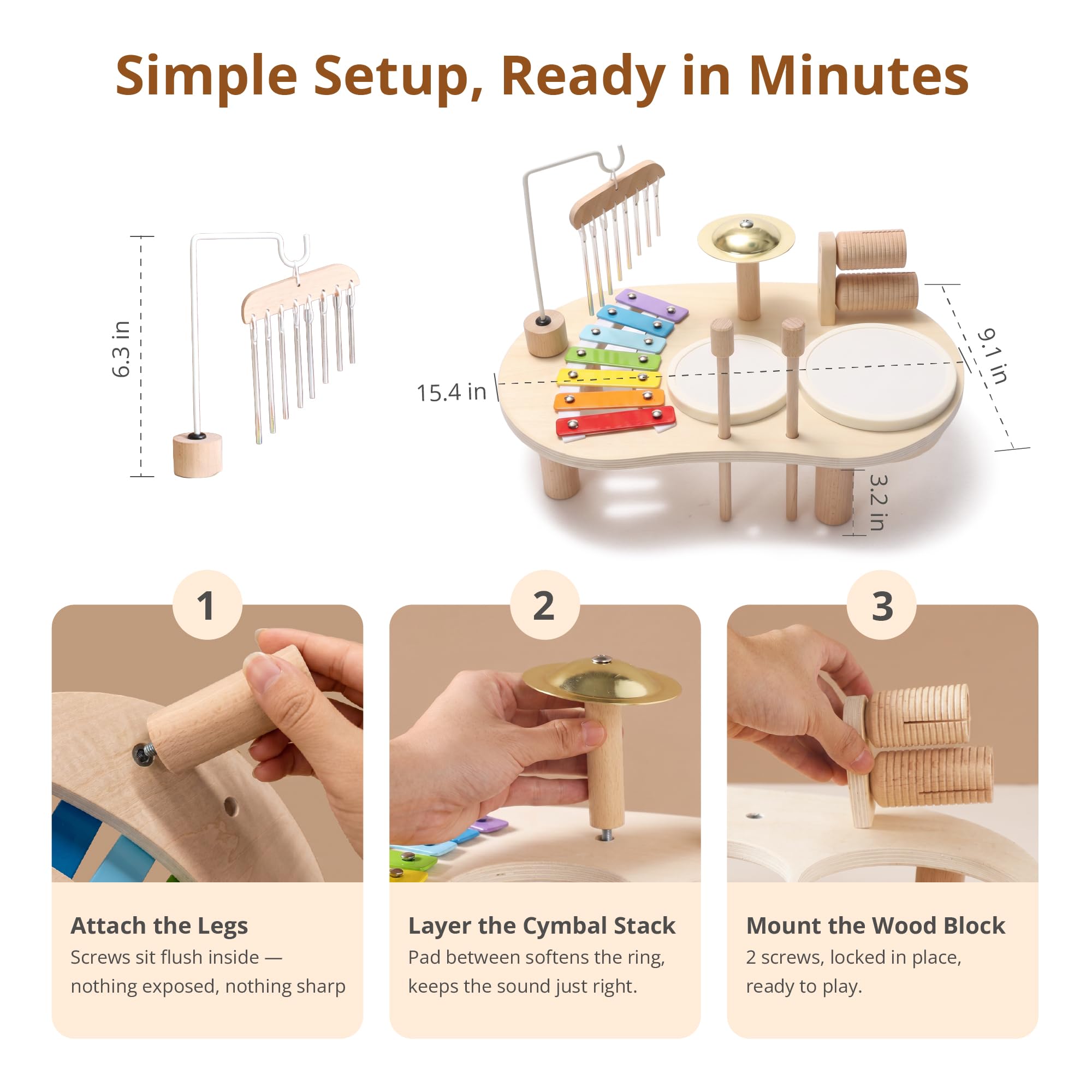 Simple Setup, Ready in Minutes

6.3 in

15.4 in

9.1 in

3.2 in

1

Attach the Legs
Screws sit flush inside — nothing exposed, nothing sharp

2

Layer the Cymbal Stack
Pad between softens the ring, keeps the sound just right.

3

Mount the Wood Block
2 screws, locked in place, ready to play.