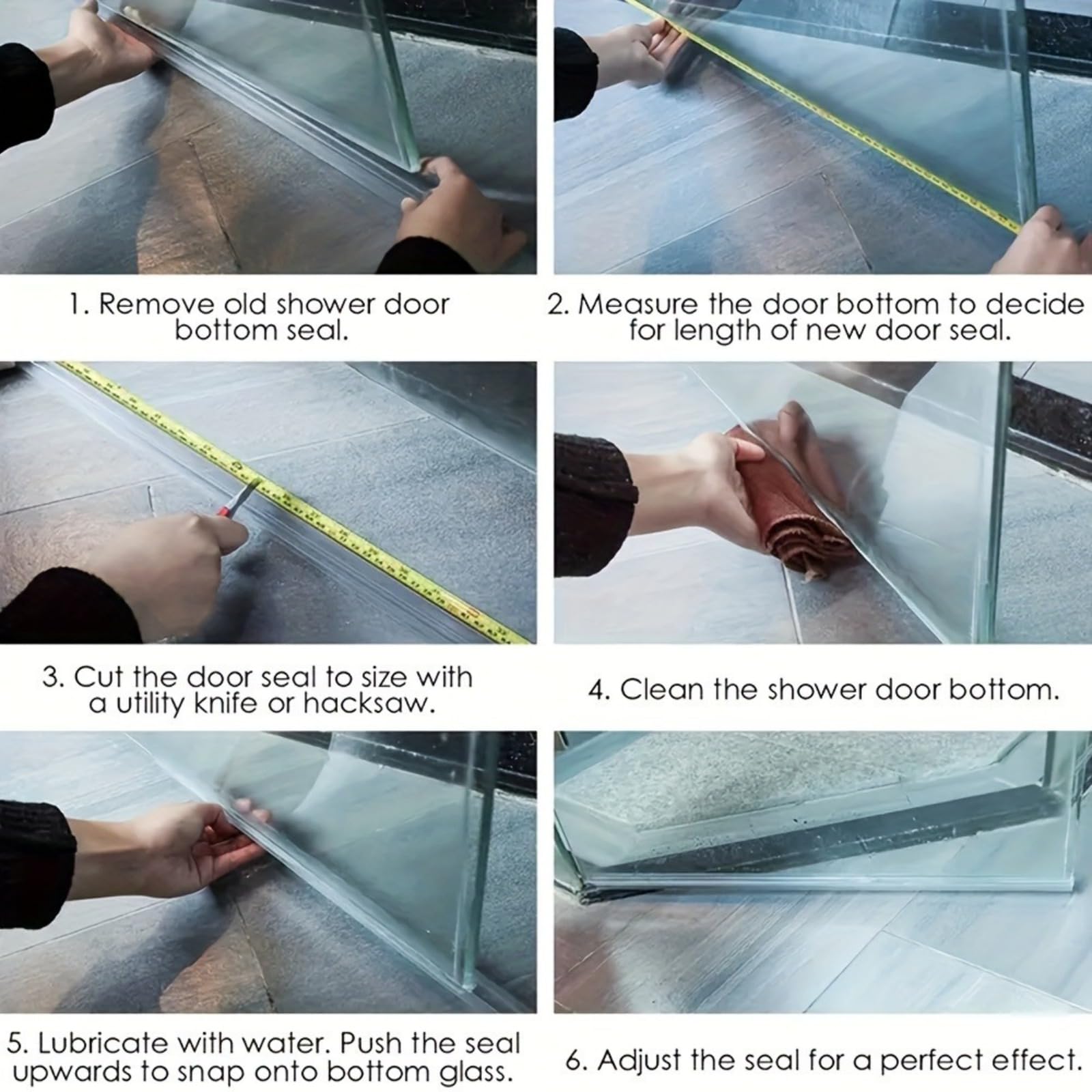 1. Remove old shower door bottom seal.

2. Measure the door bottom to decide for length of new door seal.

3. Cut the door seal to size with a utility knife or hacksaw.

4. Clean the shower door bottom.

5. Lubricate with water. Push the seal upwards to snap onto bottom glass.

6. Adjust the seal for a perfect effect.