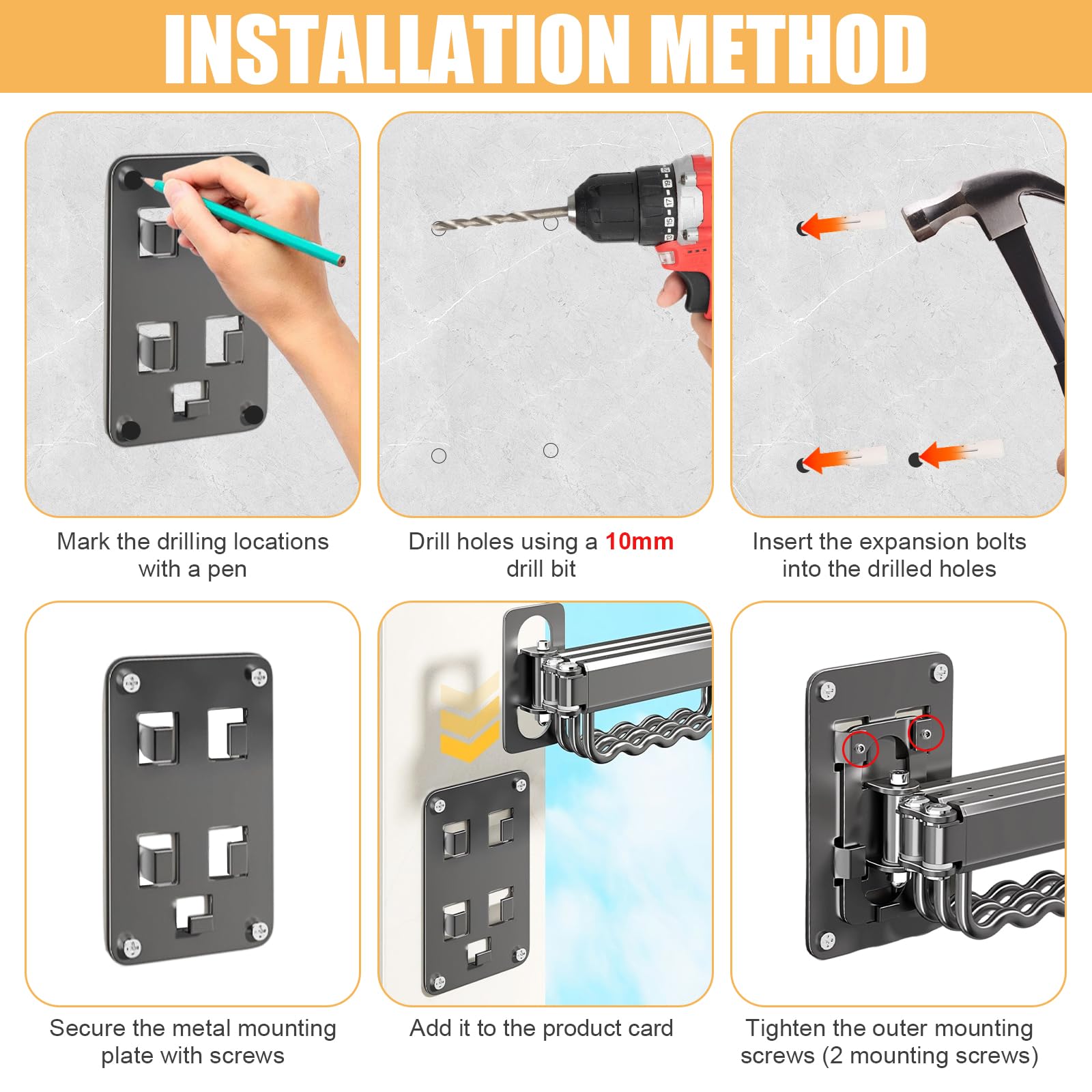 INSTALLATION METHOD

Mark the drilling locations with a pen

Drill holes using a 10mm drill bit

Insert the expansion bolts into the drilled holes

Secure the metal mounting plate with screws

Add it to the product card

Tighten the outer mounting screws (2 mounting screws)