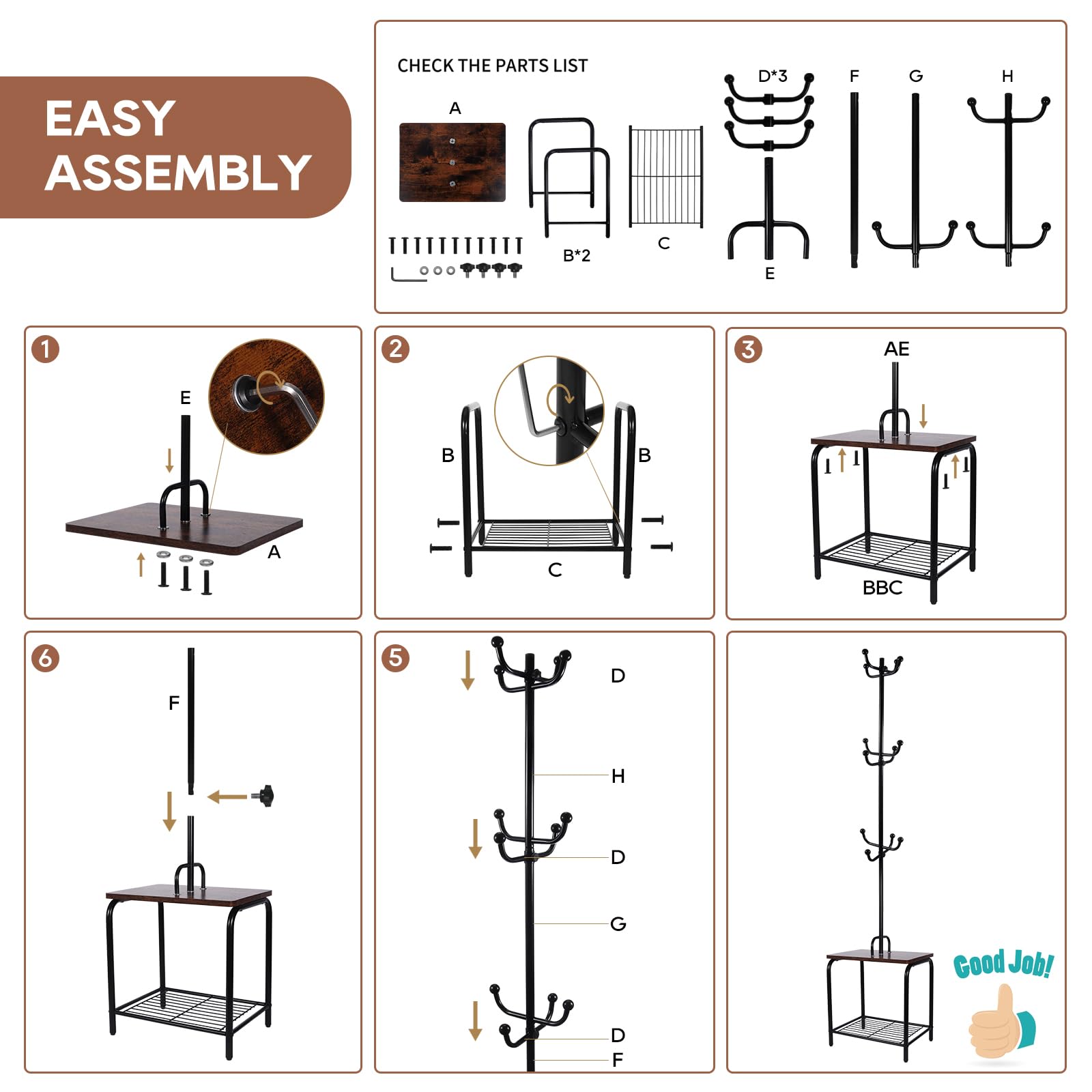 EASY ASSEMBLY

CHECK THE PARTS LIST

A

B*2

C

D*3

E

F

G

H

1

E

A

2

B

B

C

3

AE

BBC

6

F

5

D

H

D

G

D

F

Good Job!