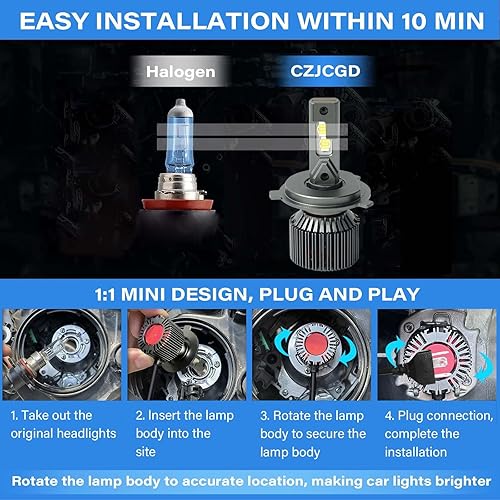 EASY INSTALLATION WITHIN 10 MIN

Halogen

CZJCGD

1:1 MINI DESIGN, PLUG AND PLAY

1. Take out the original headlights

2. Insert the lamp body into the site

3. Rotate the lamp body to secure the lamp body

4. Plug connection, complete the installation

Rotate the lamp body to accurate location, making car lights brighter