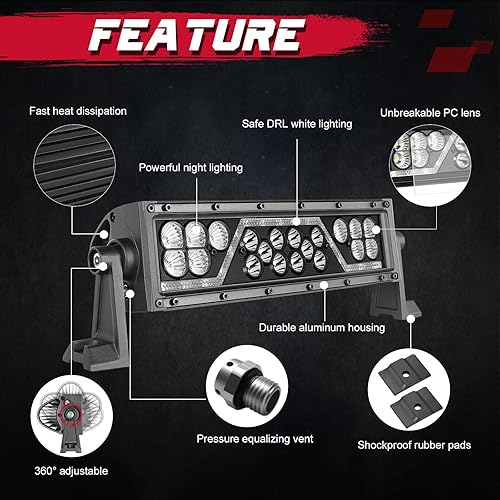 FEATURE

Fast heat dissipation

Safe DRL white lighting

Unbreakable PC lens

Powerful night lighting

Durable aluminum housing

Pressure equalizing vent

Shockproof rubber pads

360° adjustable