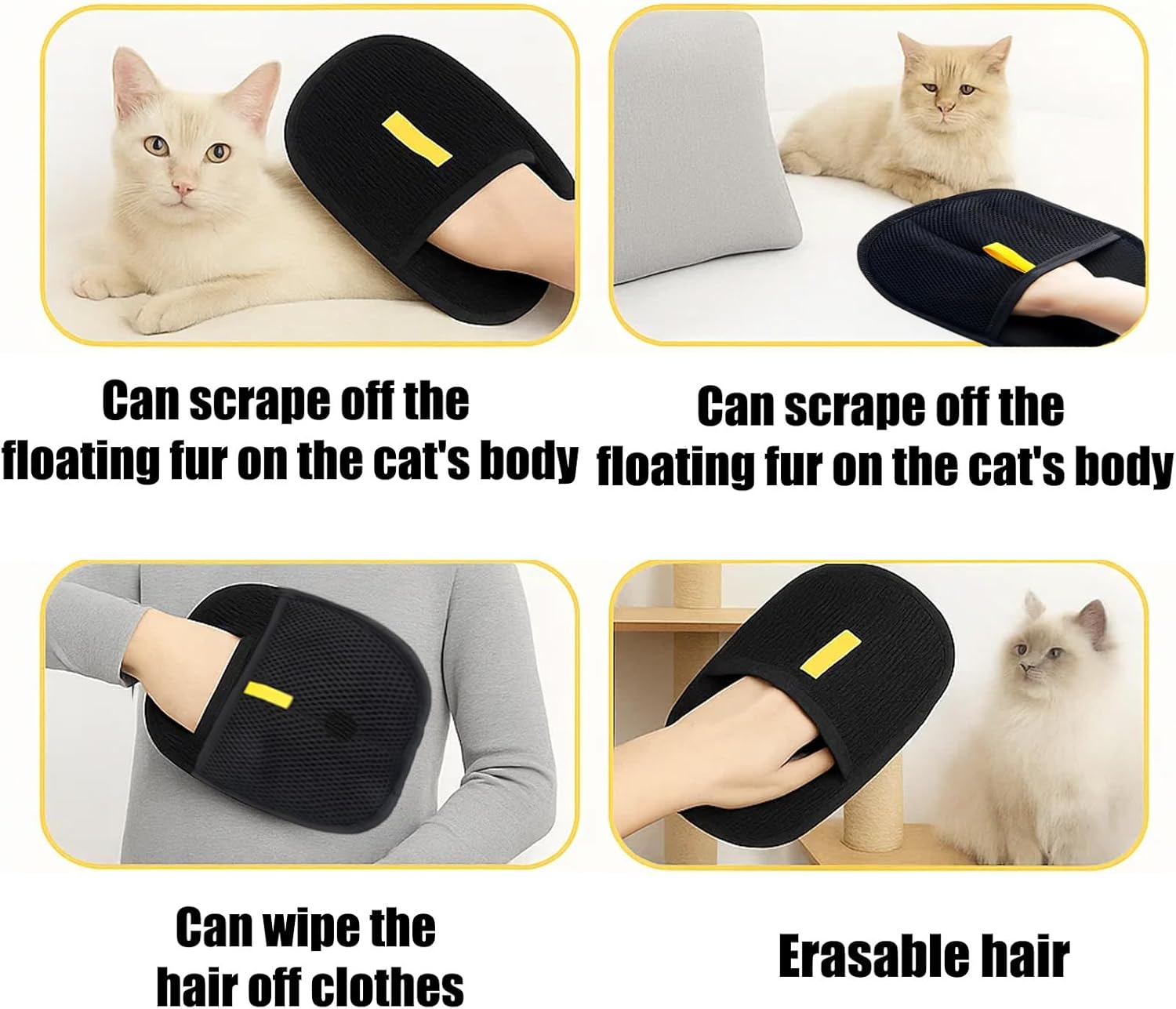 Can scrape off the floating fur on the cat's body

Can scrape off the floating fur on the cat's body

Can wipe the hair off clothes

Erasable hair