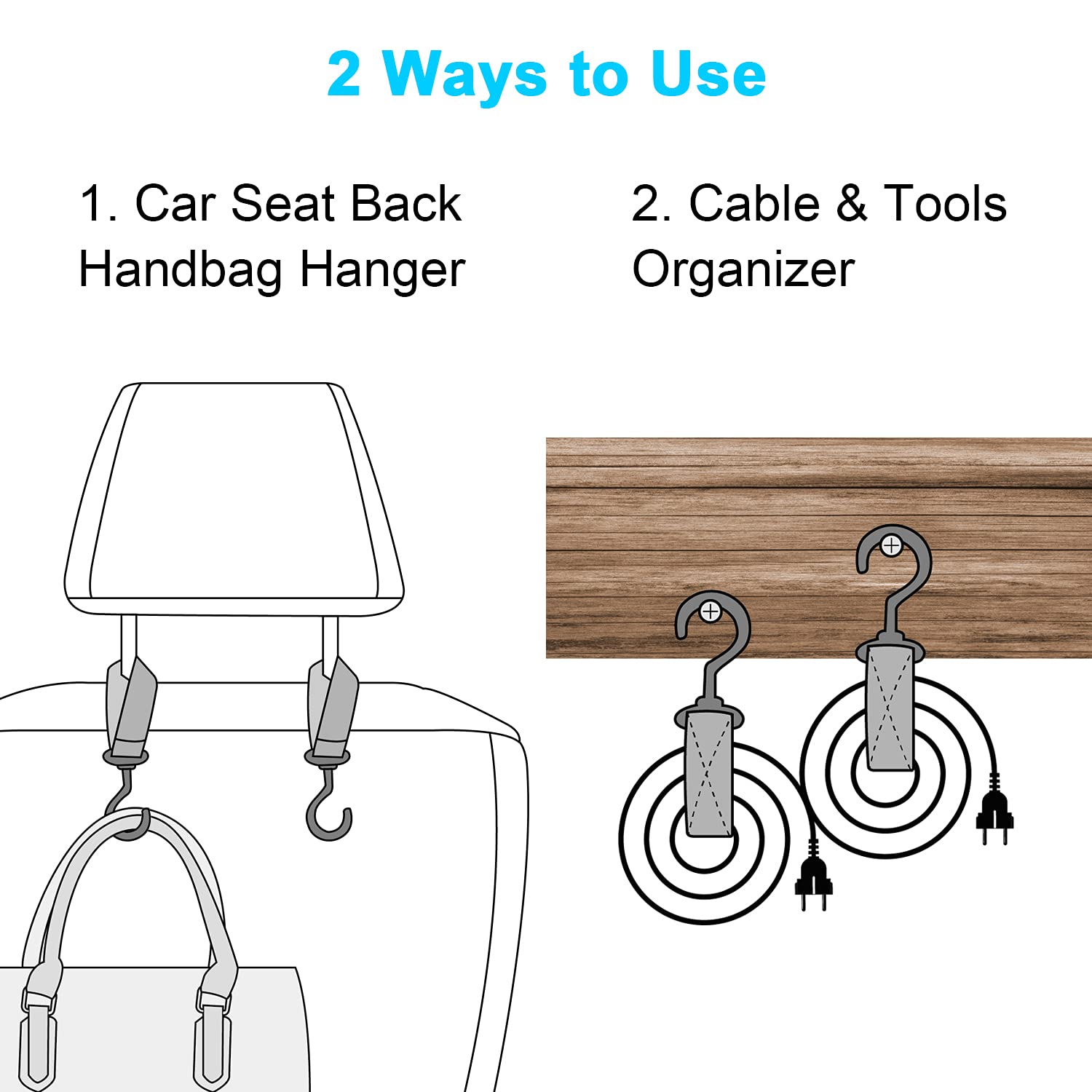 2 Ways to Use

1. Car Seat Back Handbag Hanger

2. Cable & Tools Organizer