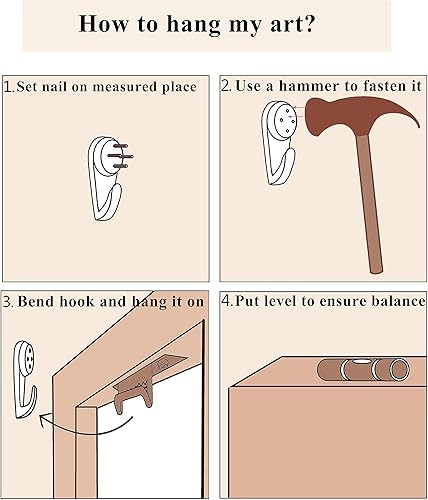 How to hang my art?

1. Set nail on measured place

2. Use a hammer to fasten it

3. Bend hook and hang it on

4. Put level to ensure balance