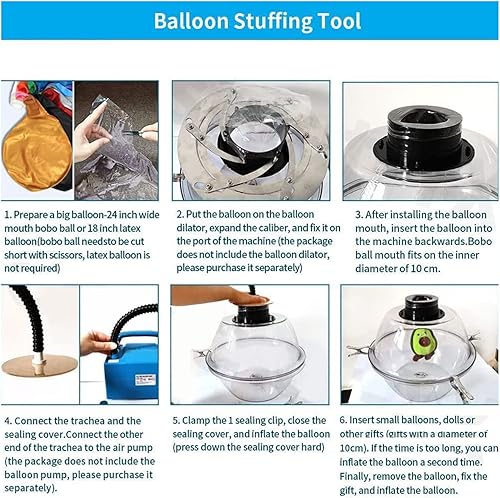 Balloon Stuffing Tool

1. Prepare a big balloon-24 inch wide mouth bobo ball or 18 inch latex balloon(bobo ball needsto be cut short with scissors, latex balloon is not required)

2. Put the balloon on the balloon dilator, expand the caliber, and fix it on the port of the machine (the package does not include the balloon dilator, please purchase it separately)

3. After installing the balloon mouth, insert the balloon into the machine backwards.Bobo ball mouth fits on the inner diameter of 10 cm.

4. Connect the trachea and the sealing cover.Connect the other end of the trachea to the air pump (the package does not include the balloon pump, please purchase it separately).

5. Clamp the 1 sealing clip, close the sealing cover, and inflate the balloon (press down the sealing cover hard)

6. Insert small balloons, dolls or other gifts (gifts with a diameter of 10cm). If the time is too long, you can inflate the balloon a second time. Finally, remove the balloon, fix the gift, and inflate the balloon.