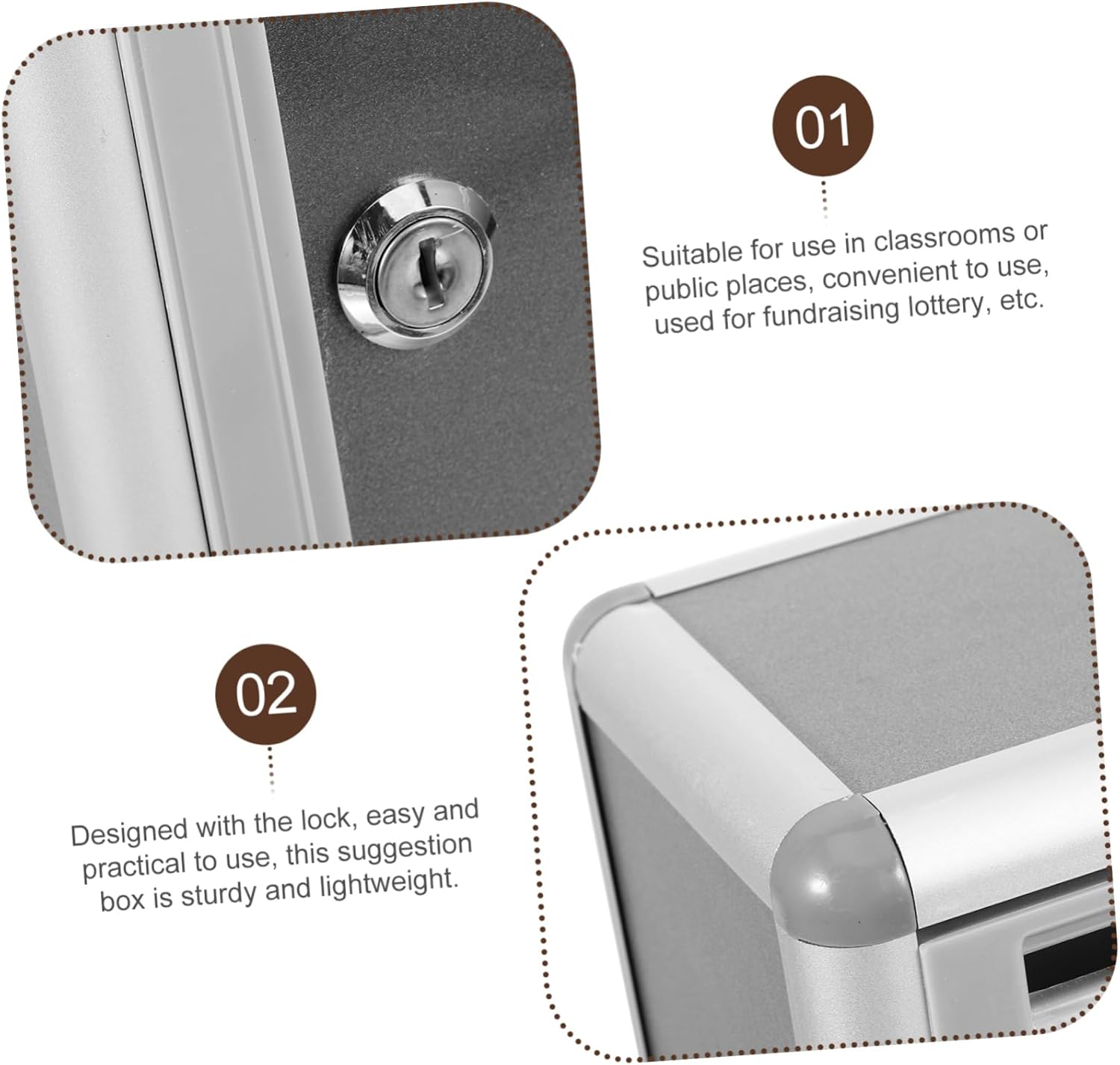 01

Suitable for use in classrooms or public places, convenient to use, used for fundraising lottery, etc.

02

Designed with the lock, easy and practical to use, this suggestion box is sturdy and lightweight.