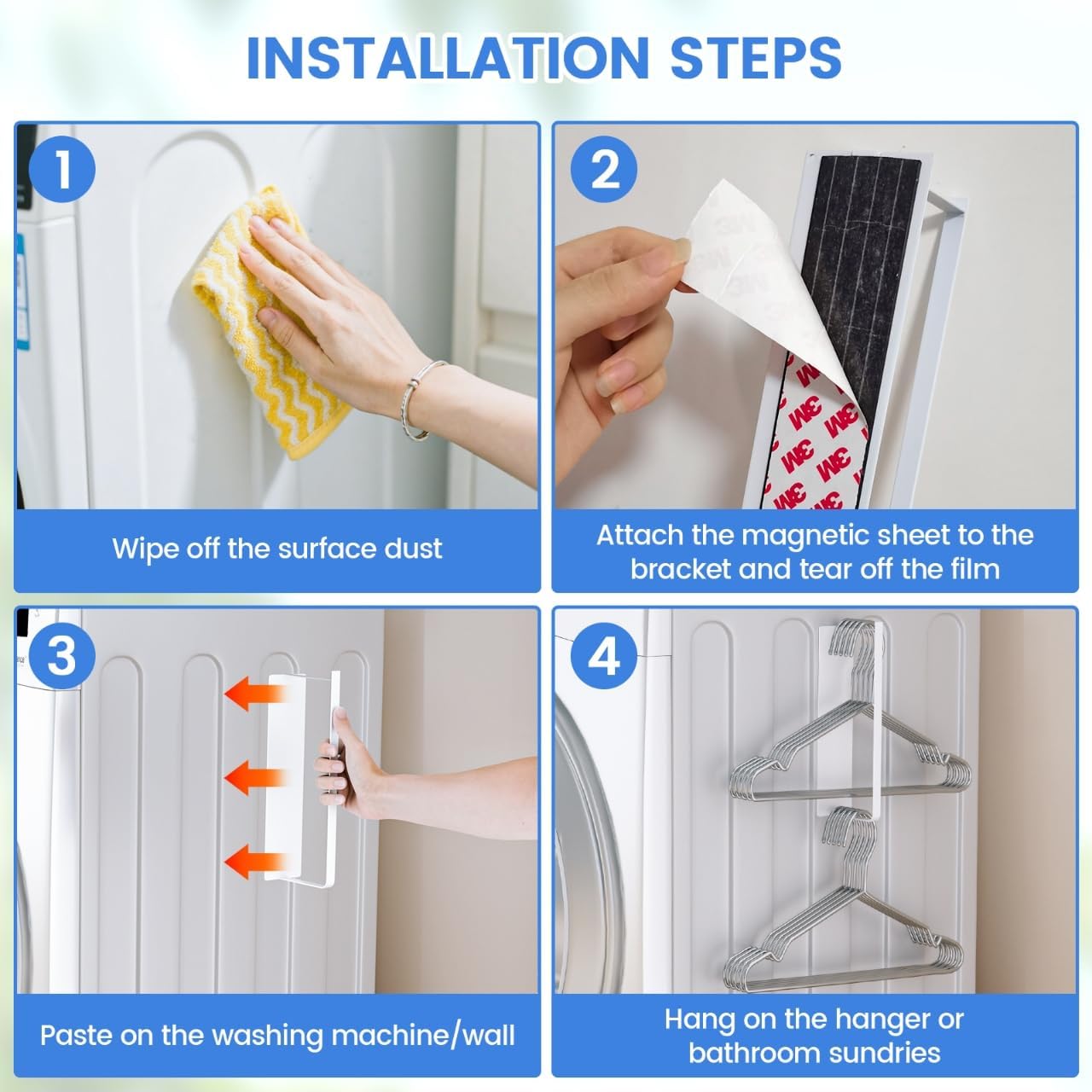 INSTALLATION STEPS

1

Wipe off the surface dust

2

3M 3M 3M 3M 3M 3M

Attach the magnetic sheet to the bracket and tear off the film

3

Paste on the washing machine/wall

4

Hang on the hanger or bathroom sundries