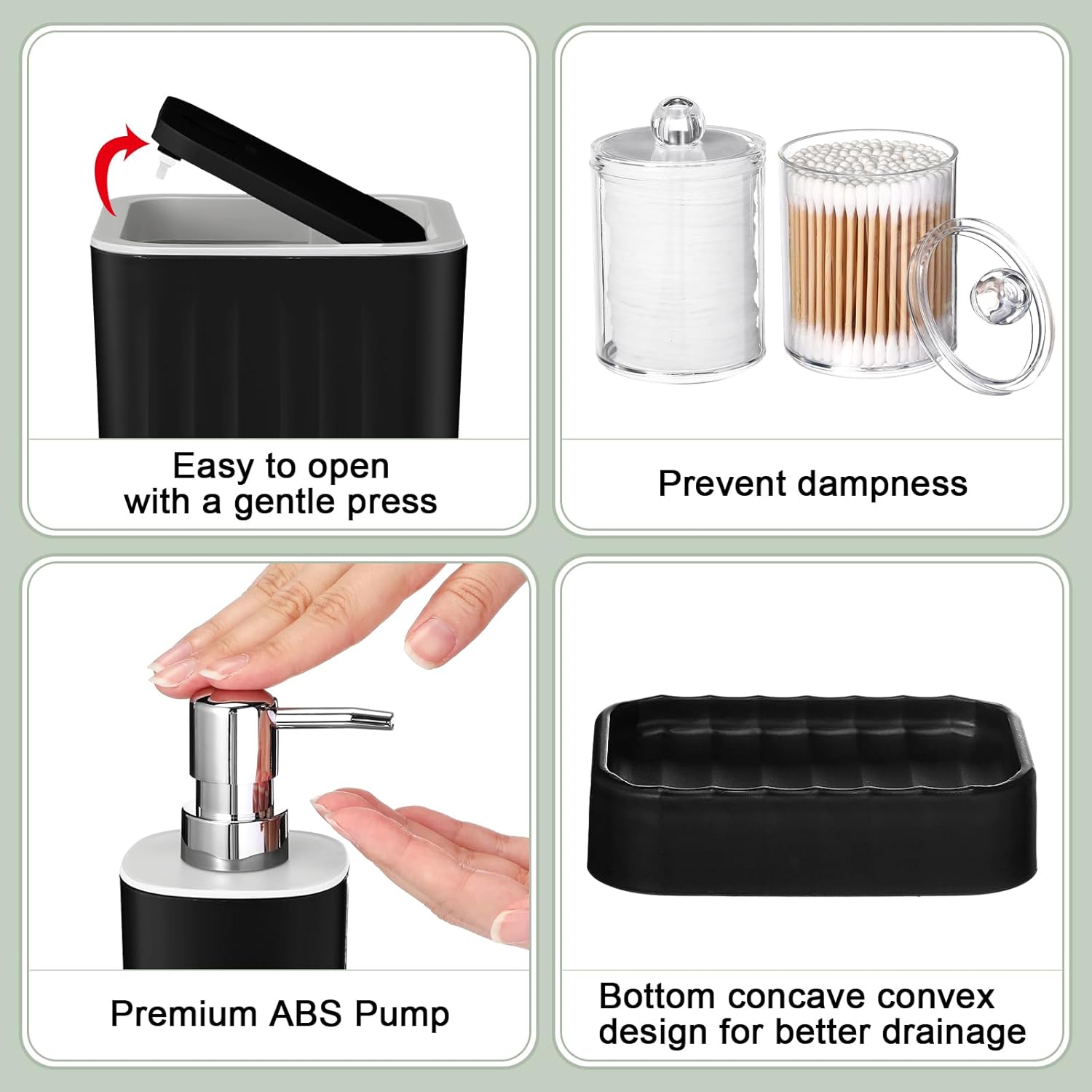 Easy to open with a gentle press

Prevent dampness

Premium ABS Pump

Bottom concave convex design for better drainage